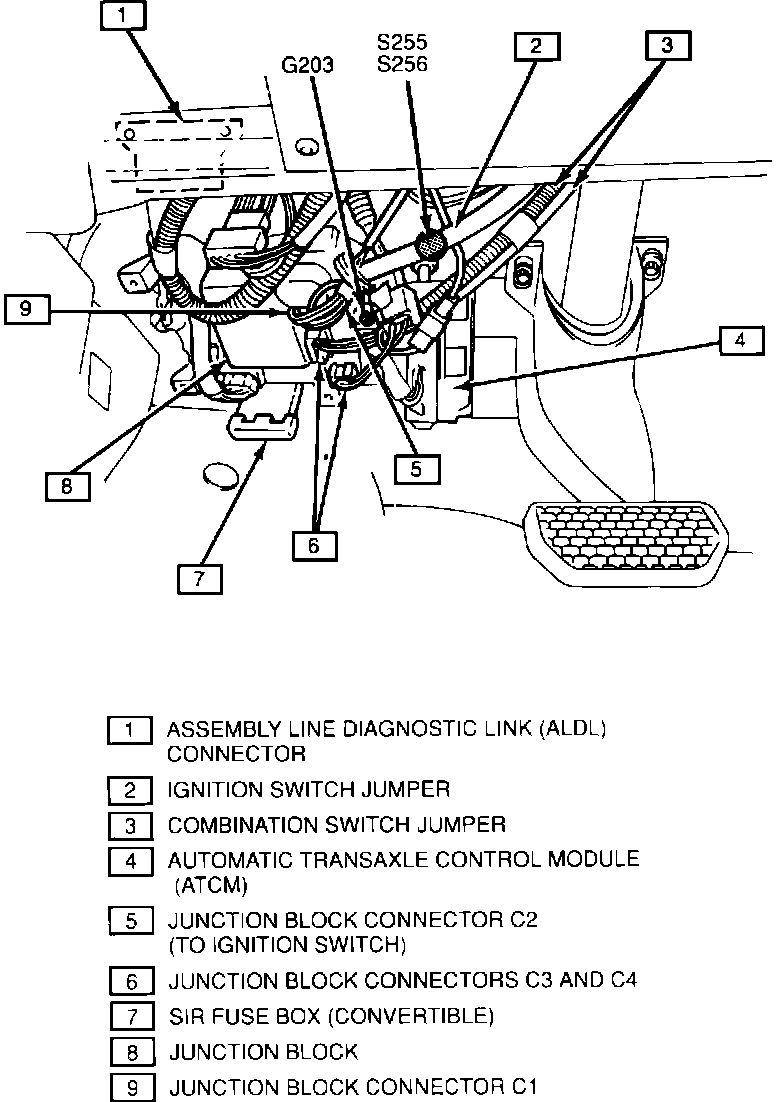 1
G203
S255
S256
2
3
9
4
8
5
6
7

1 ASSEMBLY LINE DIAGNOSTIC LINK (ALDL) CONNECTOR
2 IGNITION SWITCH JUMPER
3 COMBINATION SWITCH JUMPER
4 AUTOMATIC TRANSAXLE CONTROL MODULE (ATCM)
5 JUNCTION BLOCK CONNECTOR C2 (TO IGNITION SWITCH)
6 JUNCTION BLOCK CONNECTORS C3 AND C4
7 SIR FUSE BOX (CONVERTIBLE)
8 JUNCTION BLOCK
9 JUNCTION BLOCK CONNECTOR C1