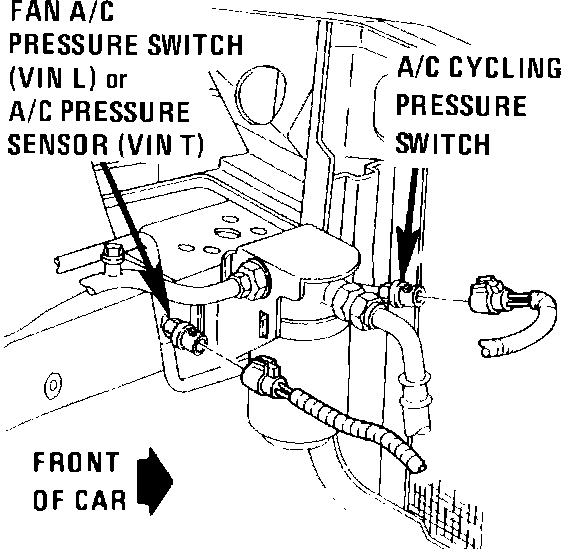 FAN A/C PRESSURE SWITCH (VIN L) or A/C PRESSURE SENSOR (VIN T)

A/C CYCLING PRESSURE SWITCH

FRONT OF CAR