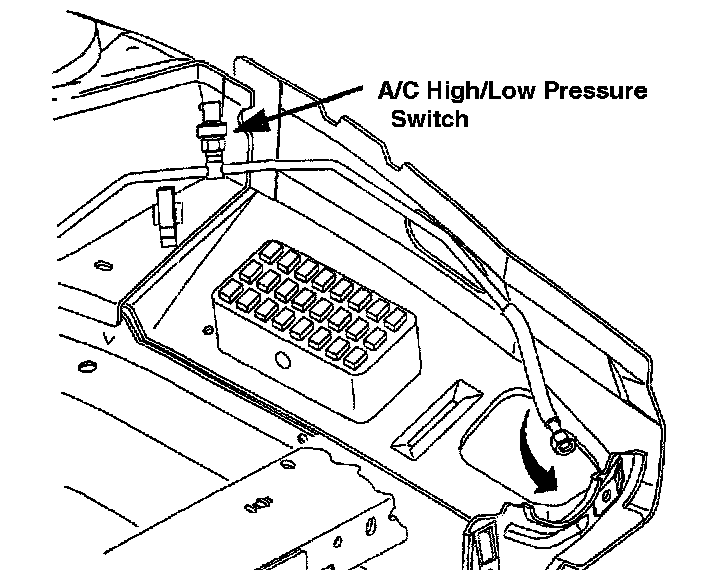 A/C High/Low Pressure Switch