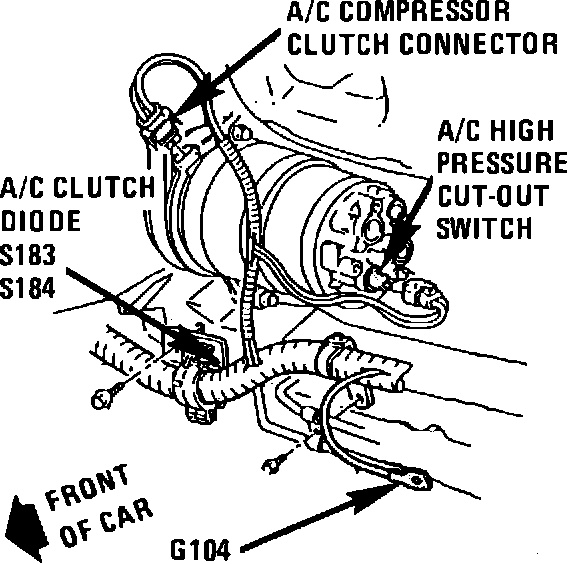 A/C COMPRESSOR CLUTCH CONNECTOR

A/C HIGH PRESSURE CUT-OUT SWITCH

A/C CLUTCH DIODE
S183
S184

FRONT OF CAR

G104