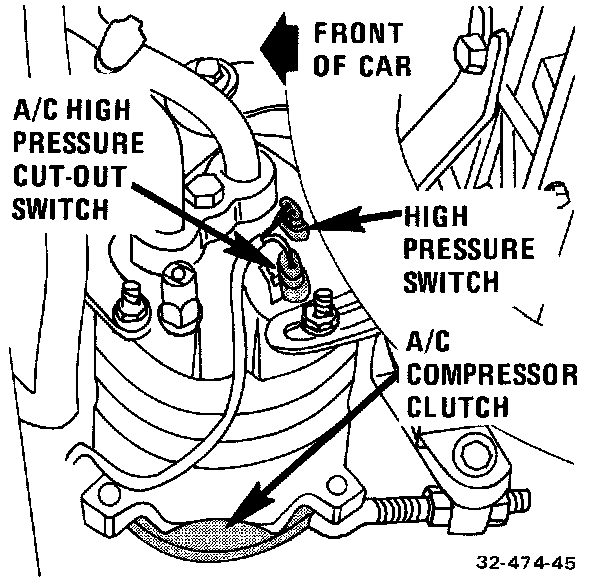 FRONT OF CAR

A/C HIGH PRESSURE CUT-OUT SWITCH

HIGH PRESSURE SWITCH

A/C COMPRESSOR CLUTCH

32-474-45