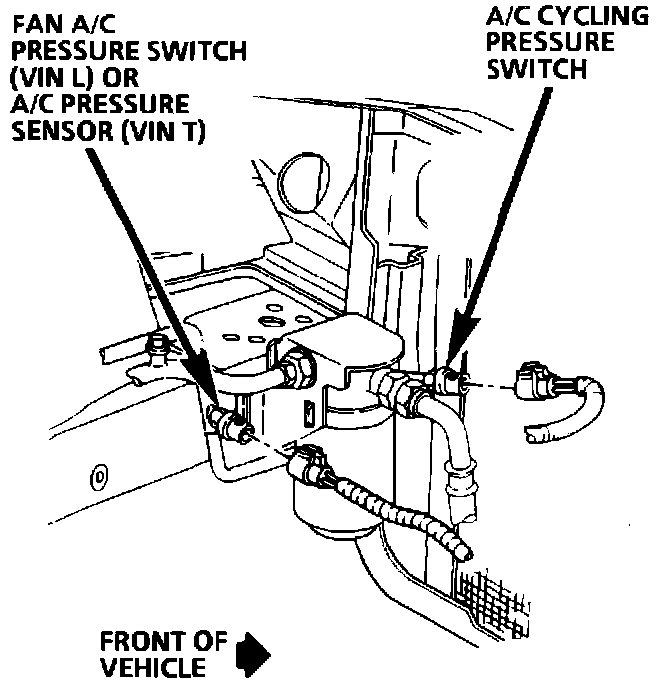 FAN A/C PRESSURE SWITCH (VIN L) OR A/C PRESSURE SENSOR (VIN T)

A/C CYCLING PRESSURE SWITCH

FRONT OF VEHICLE