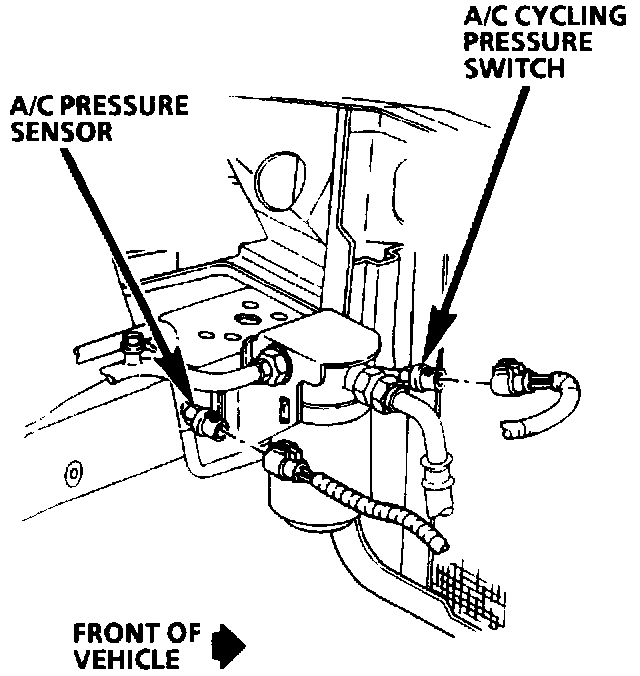 A/C CYCLING PRESSURE SWITCH

A/C PRESSURE SENSOR

FRONT OF VEHICLE