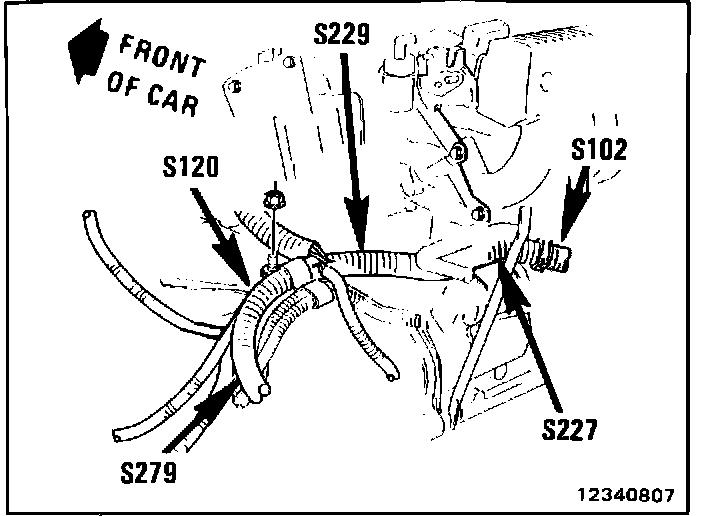 FRONT OF CAR

S229

S120

S102

S227

S279

12340807