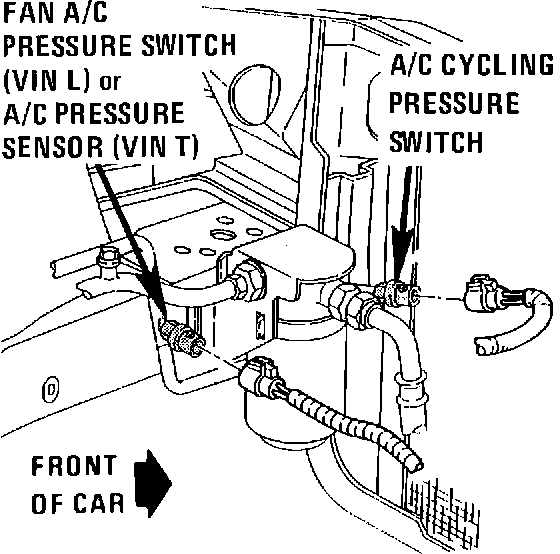 FAN A/C PRESSURE SWITCH (VIN L) or A/C PRESSURE SENSOR (VIN T)

A/C CYCLING PRESSURE SWITCH

FRONT OF CAR