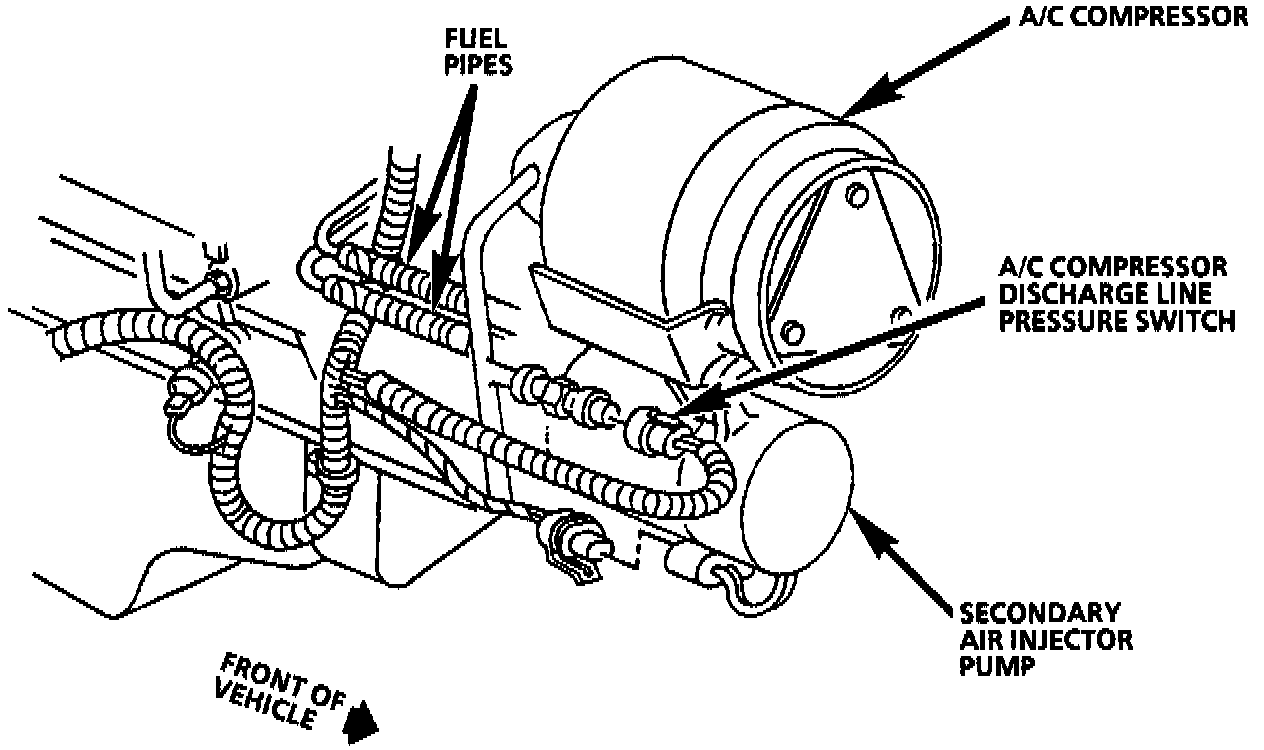 FUEL PIPES

A/C COMPRESSOR

A/C COMPRESSOR DISCHARGE LINE PRESSURE SWITCH

SECONDARY AIR INJECTOR PUMP

FRONT OF VEHICLE