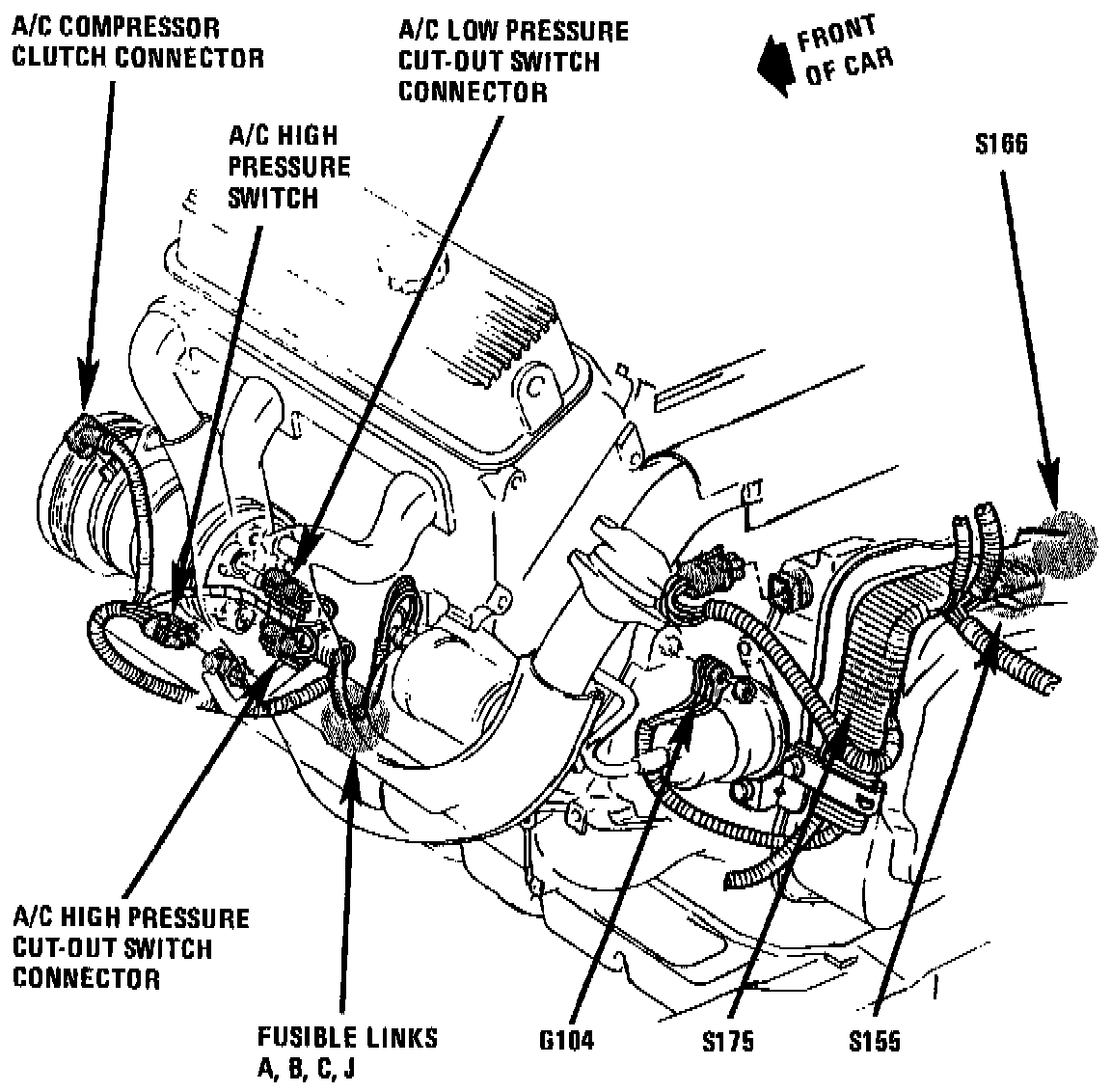 A/C COMPRESSOR CLUTCH CONNECTOR

A/C LOW PRESSURE CUT-OUT SWITCH CONNECTOR

FRONT OF CAR

A/C HIGH PRESSURE SWITCH

S166

A/C HIGH PRESSURE CUT-OUT SWITCH CONNECTOR

FUSIBLE LINKS A, B, C, J

G104

S175

S155