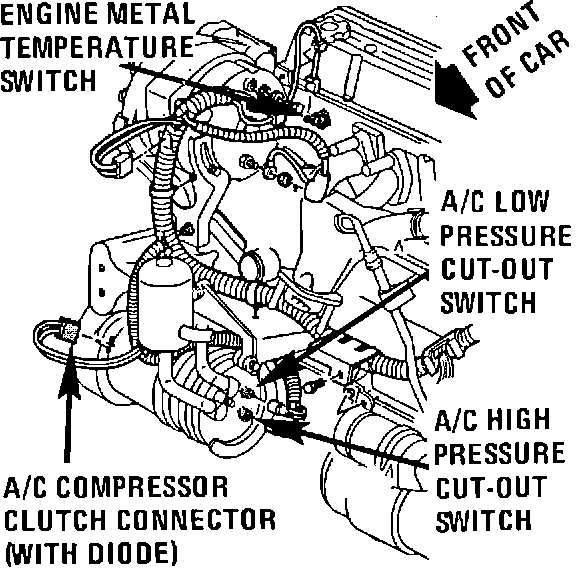 ENGINE METAL TEMPERATURE SWITCH

FRONT OF CAR

A/C LOW PRESSURE CUT-OUT SWITCH

A/C HIGH PRESSURE CUT-OUT SWITCH

A/C COMPRESSOR CLUTCH CONNECTOR (WITH DIODE)