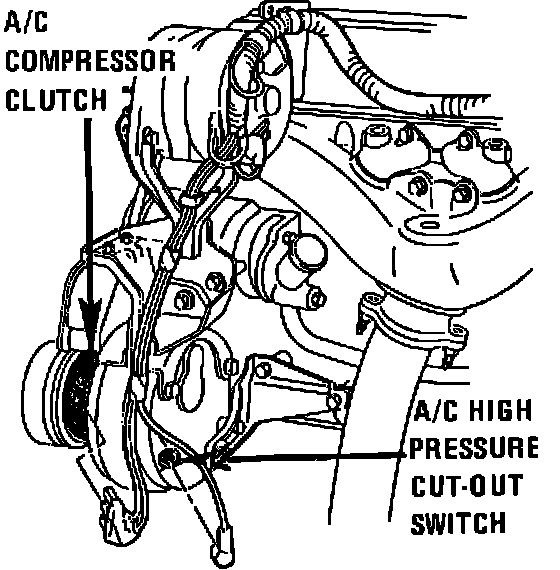 A/C COMPRESSOR CLUTCH

A/C HIGH PRESSURE CUT-OUT SWITCH