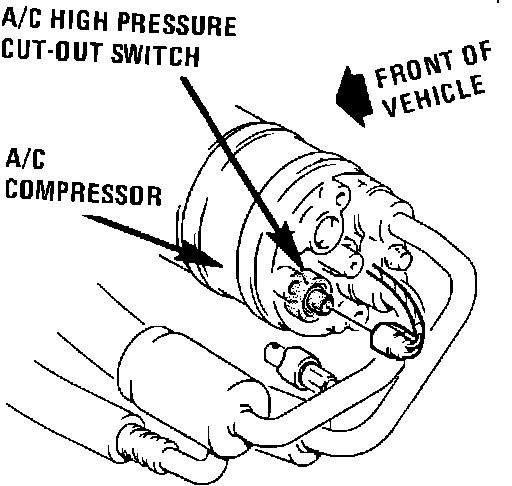 A/C HIGH PRESSURE CUT-OUT SWITCH

FRONT OF VEHICLE

A/C COMPRESSOR