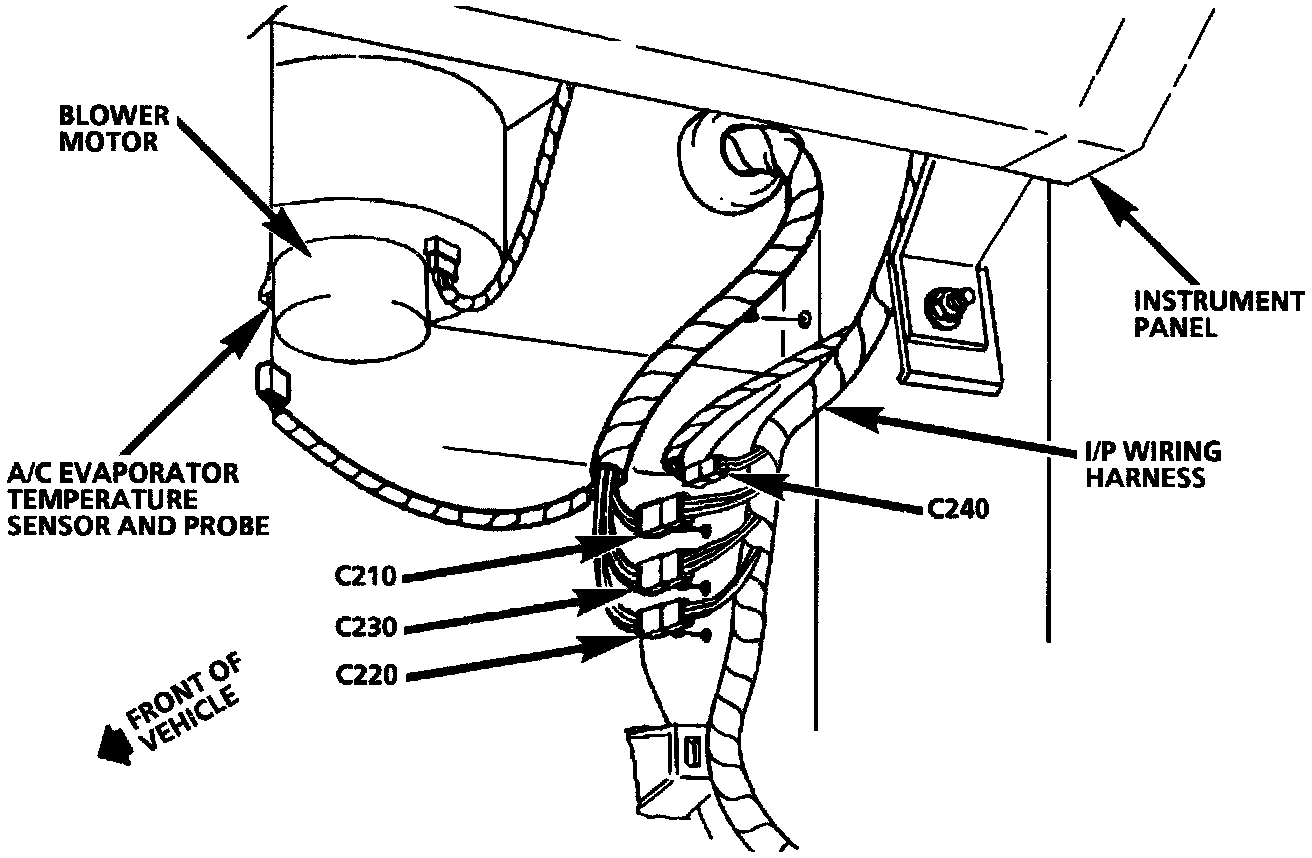 BLOWER MOTOR

INSTRUMENT PANEL

A/C EVAPORATOR TEMPERATURE SENSOR AND PROBE

I/P WIRING HARNESS

C240

C210

C230

C220

FRONT OF VEHICLE