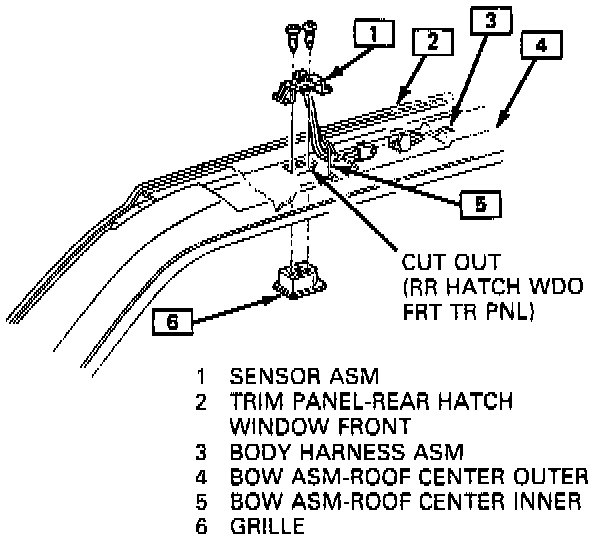 1
2
3
4
5
CUT OUT
(RR HATCH WDO
FRT TR PNL)
6

1 SENSOR ASM
2 TRIM PANEL-REAR HATCH WINDOW FRONT
3 BODY HARNESS ASM
4 BOW ASM-ROOF CENTER OUTER
5 BOW ASM-ROOF CENTER INNER
6 GRILLE