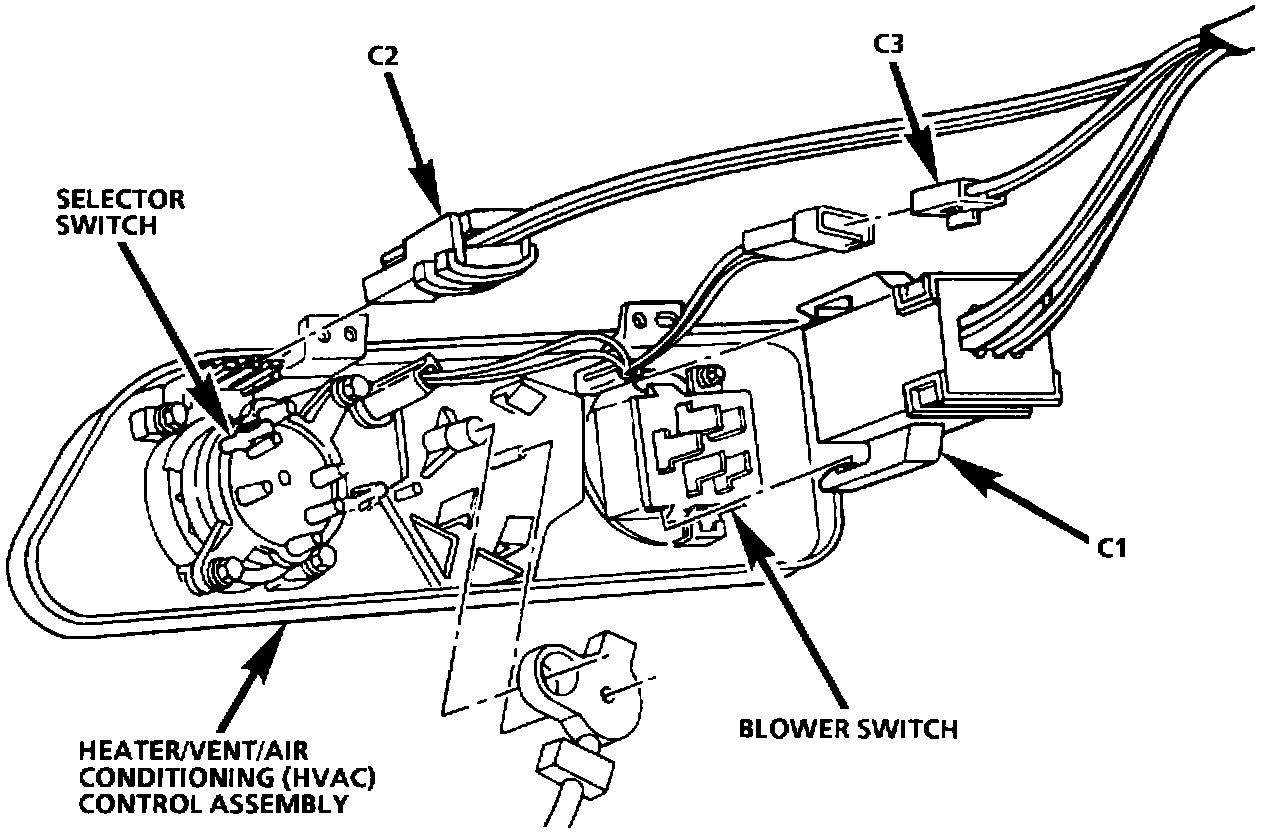 C2

C3

SELECTOR SWITCH

C1

BLOWER SWITCH

HEATER/VENT/AIR CONDITIONING (HVAC) CONTROL ASSEMBLY