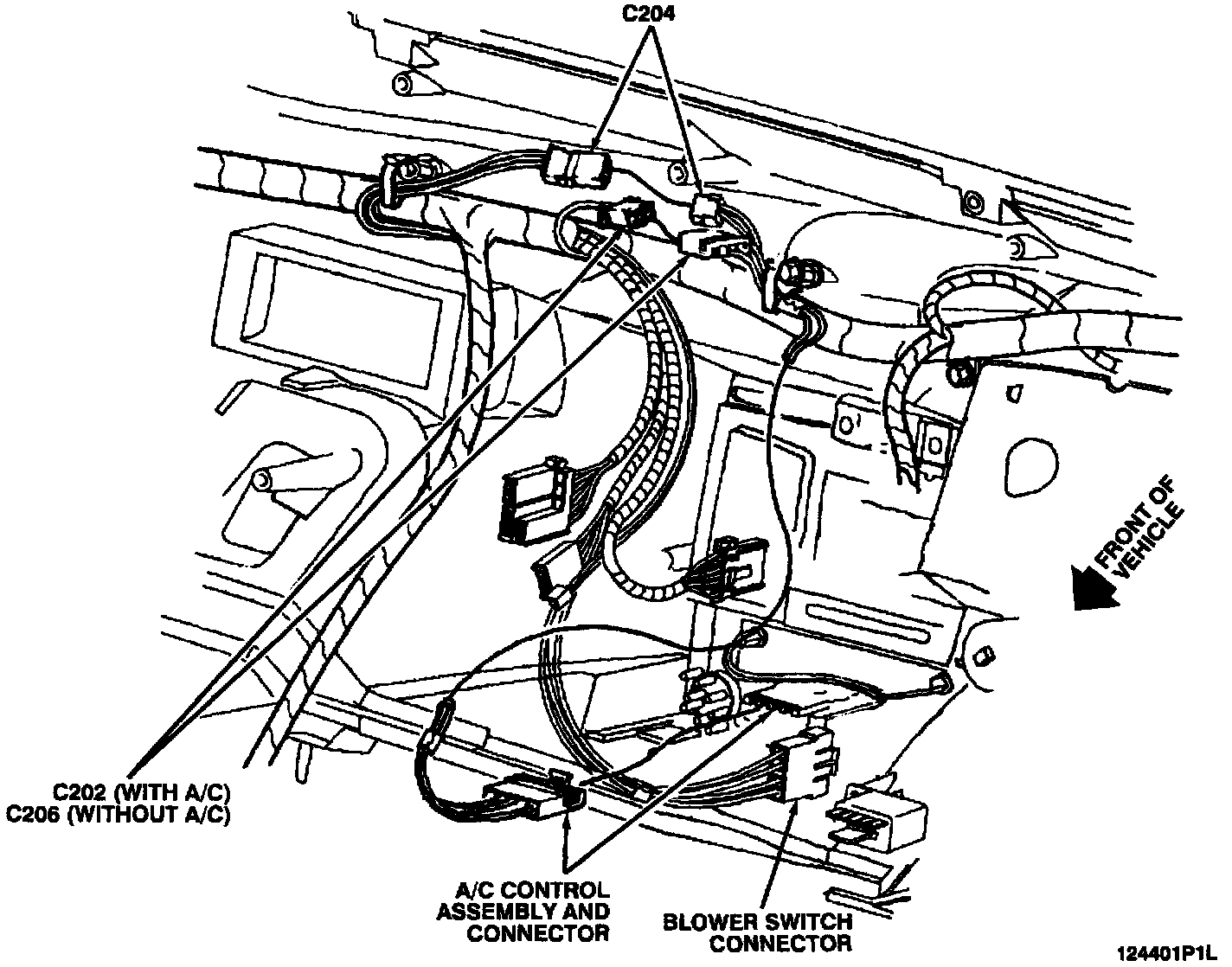 C204

FRONT OF VEHICLE

C202 (WITH A/C)
C206 (WITHOUT A/C)

A/C CONTROL ASSEMBLY AND CONNECTOR

BLOWER SWITCH CONNECTOR

124401P1L