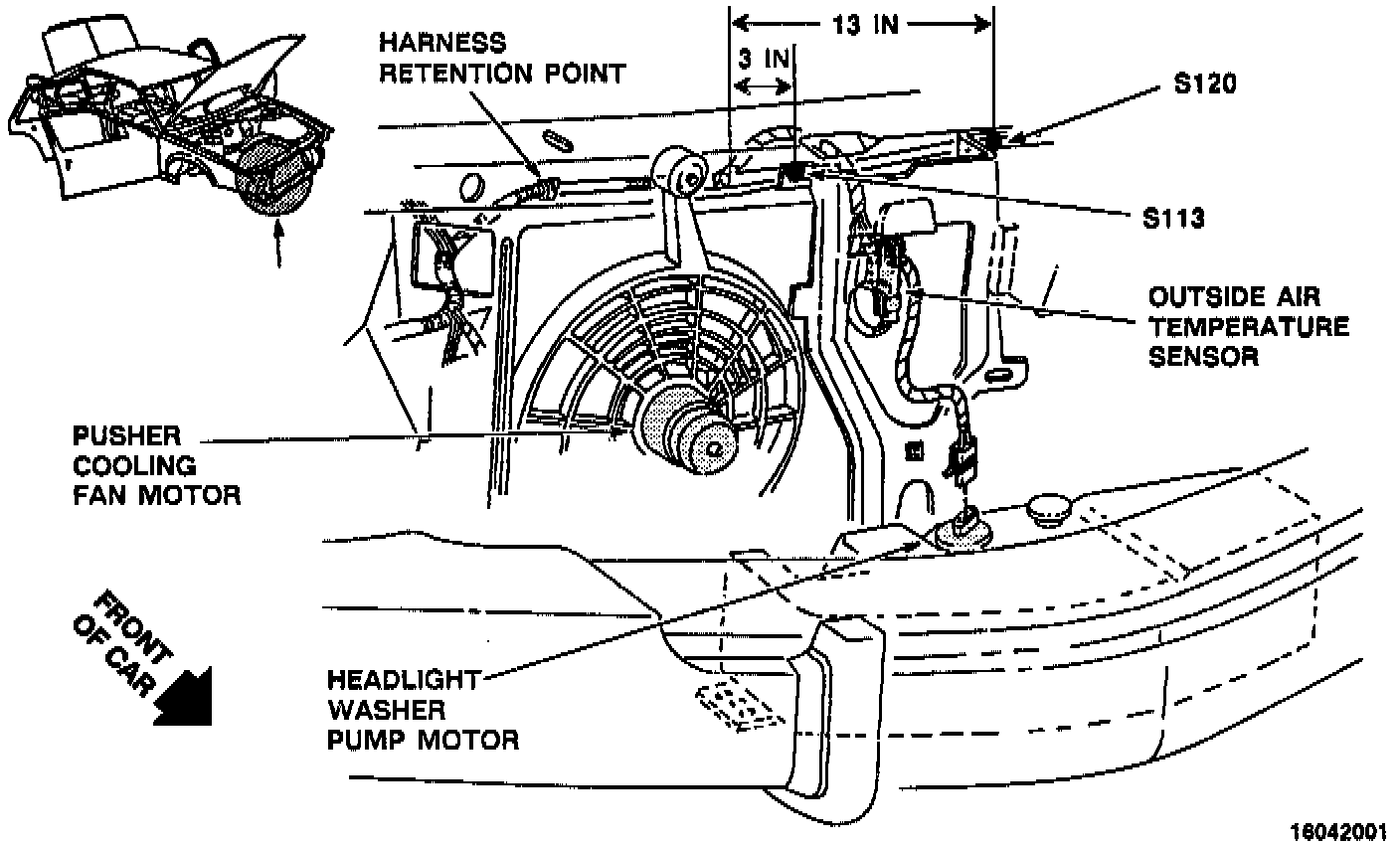 HARNESS RETENTION POINT

13 IN

3 IN

S120

S113

OUTSIDE AIR TEMPERATURE SENSOR

PUSHER COOLING FAN MOTOR

FRONT OF CAR

HEADLIGHT WASHER PUMP MOTOR

16042001