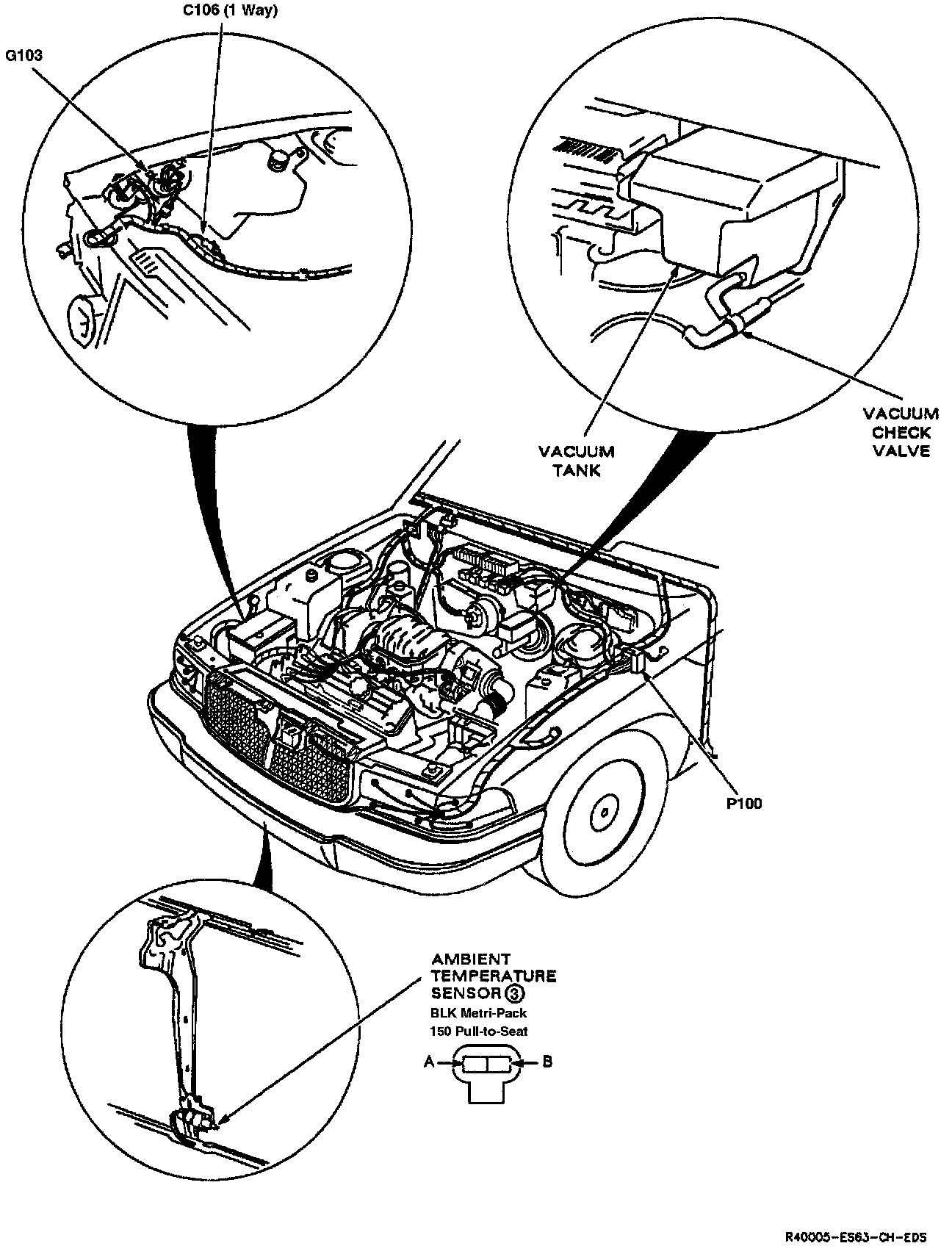 C106 (1 Way)

G103

VACUUM TANK

VACUUM CHECK VALVE

P100

AMBIENT TEMPERATURE SENSOR ③
BLK Metri-Pack
150 Pull-to-Seat

A

B

R40005-ES63-CH-EDS