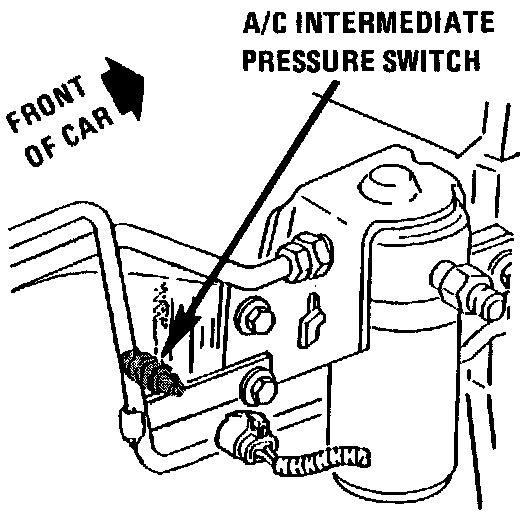 A/C INTERMEDIATE PRESSURE SWITCH

FRONT OF CAR