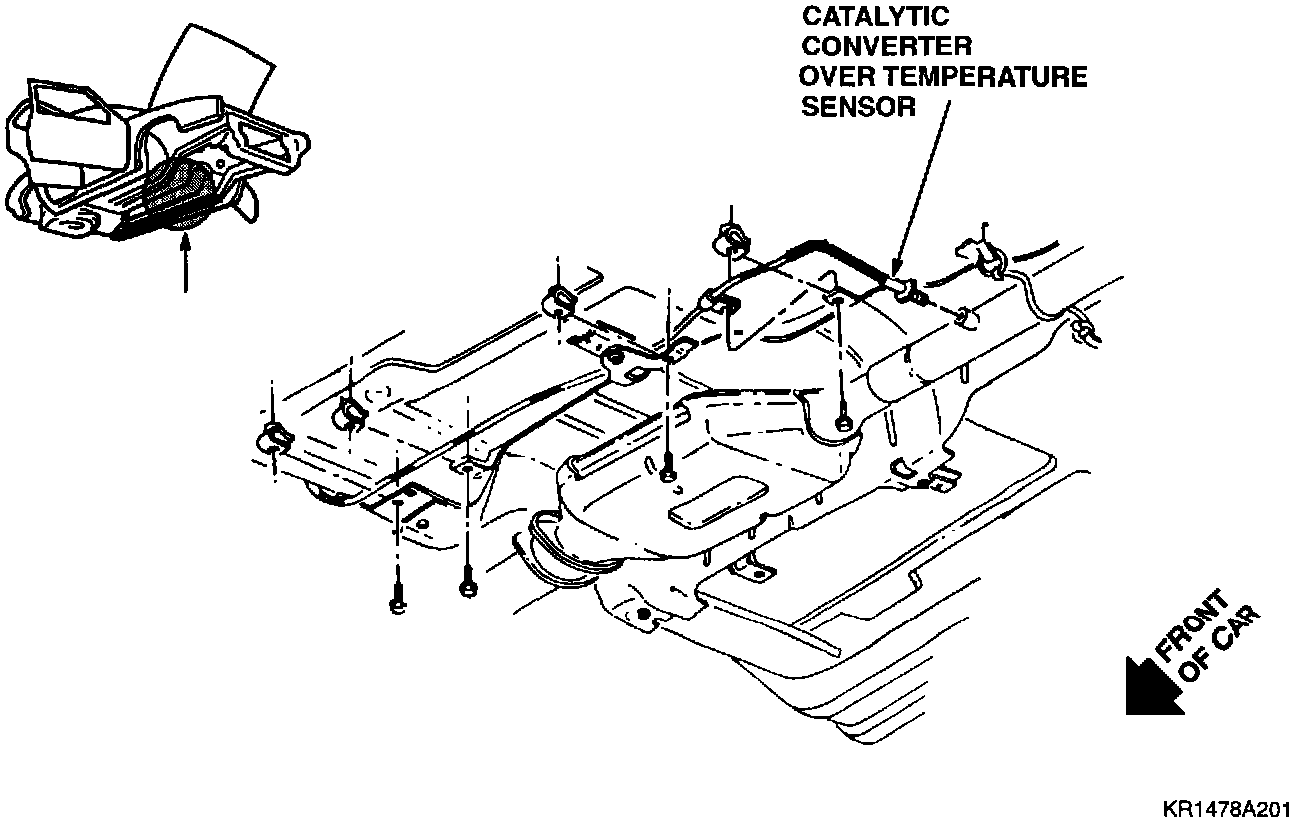 CATALYTIC
CONVERTER
OVER TEMPERATURE
SENSOR

FRONT
OF CAR

KR1478A201