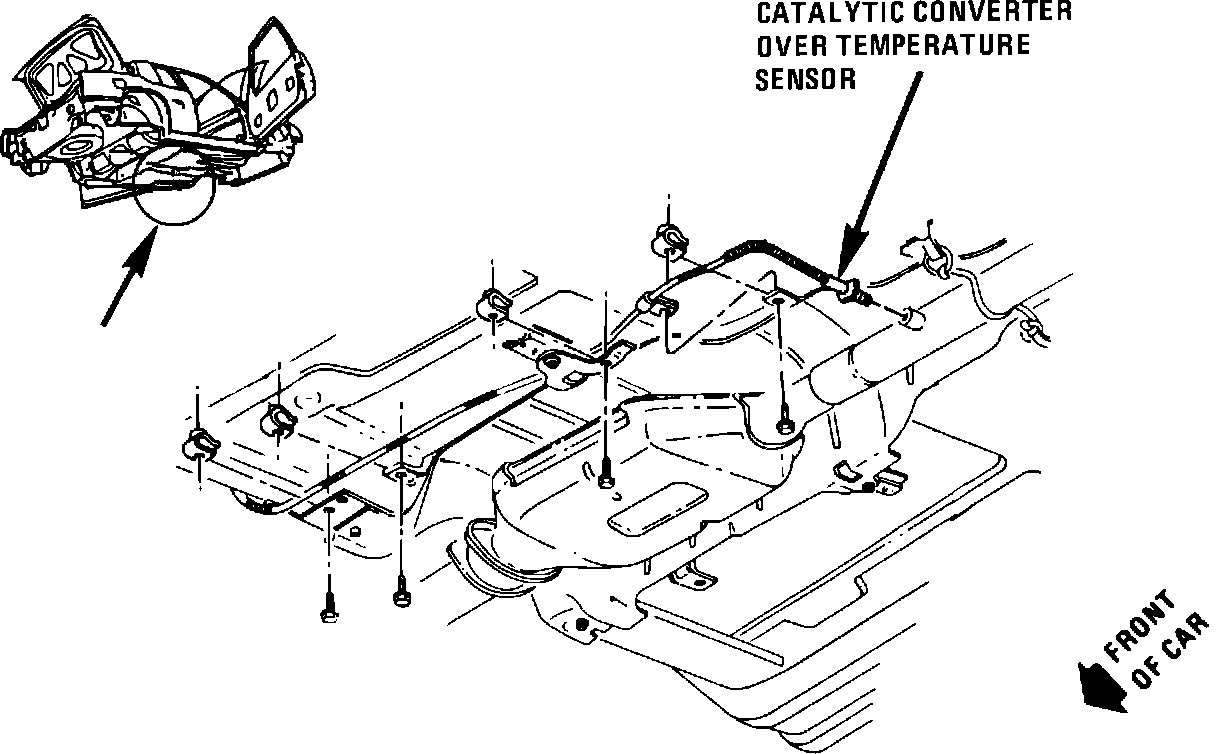 CATALYTIC CONVERTER
OVER TEMPERATURE
SENSOR

FRONT
OF CAR