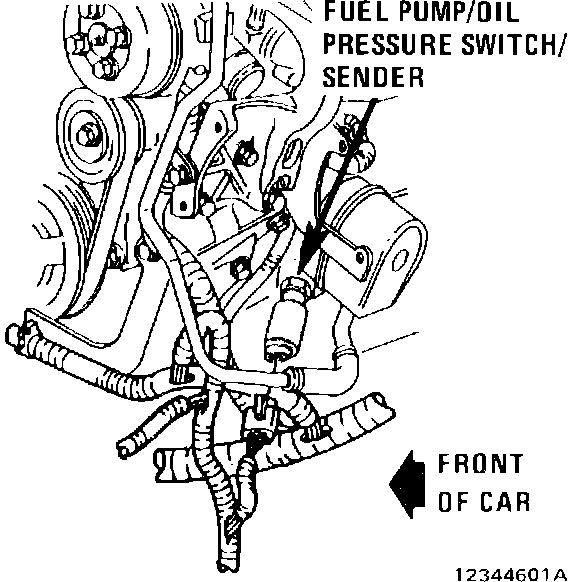 FUEL PUMP/OIL PRESSURE SWITCH/ SENDER

FRONT OF CAR

12344601A