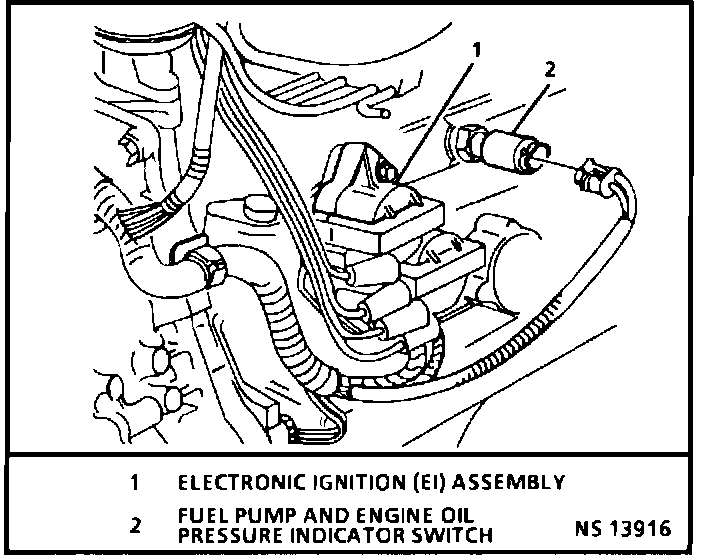 1

2

1 ELECTRONIC IGNITION (EI) ASSEMBLY

2 FUEL PUMP AND ENGINE OIL PRESSURE INDICATOR SWITCH

NS 13916