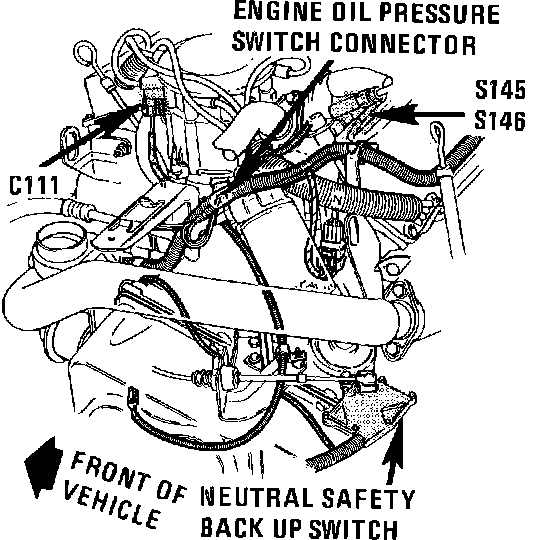 ENGINE OIL PRESSURE SWITCH CONNECTOR

S145
S146

C111

FRONT OF VEHICLE

NEUTRAL SAFETY BACK UP SWITCH