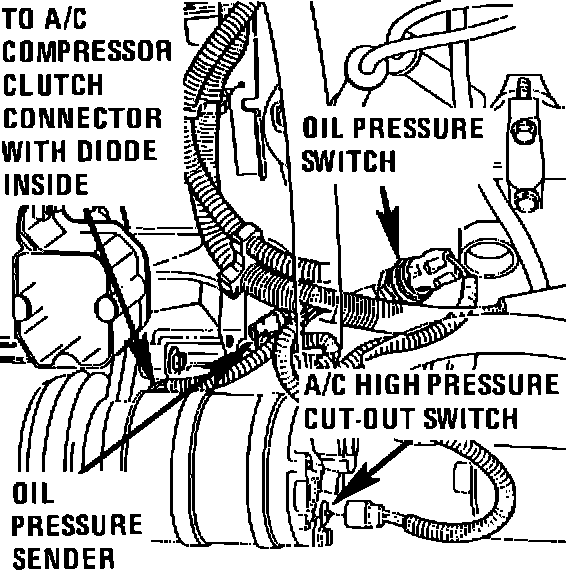 TO A/C COMPRESSOR CLUTCH CONNECTOR WITH DIODE INSIDE

OIL PRESSURE SWITCH

A/C HIGH PRESSURE CUT-OUT SWITCH

OIL PRESSURE SENDER