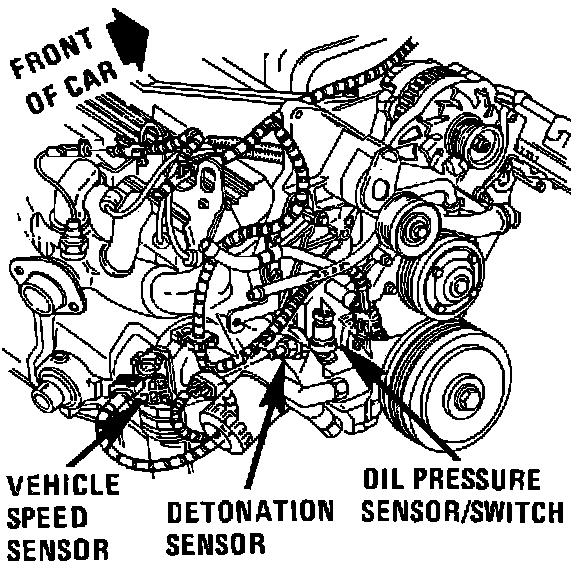 FRONT OF CAR

VEHICLE SPEED SENSOR

DETONATION SENSOR

OIL PRESSURE SENSOR/SWITCH