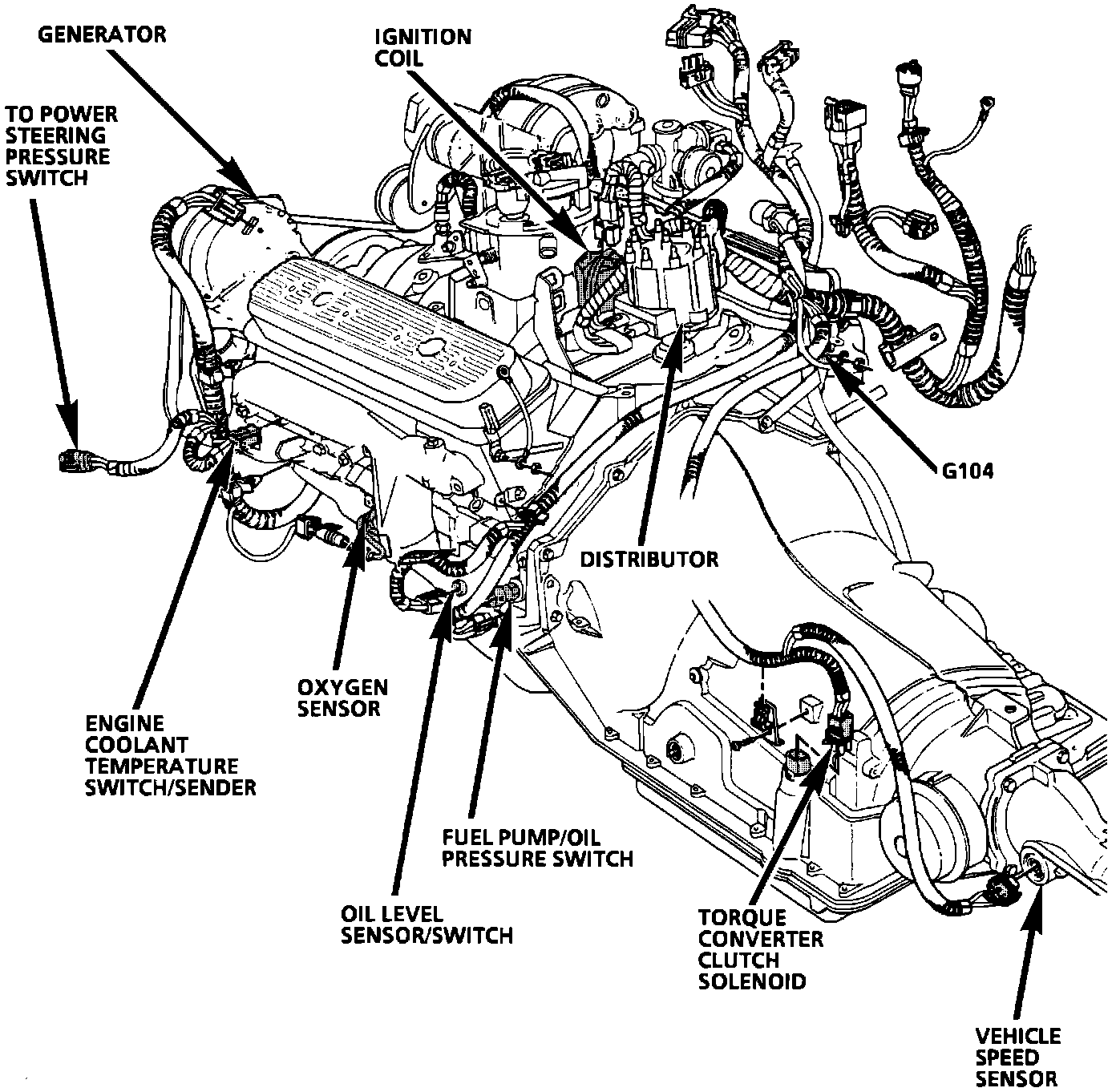 GENERATOR

IGNITION COIL

TO POWER STEERING PRESSURE SWITCH

G104

DISTRIBUTOR

OXYGEN SENSOR

ENGINE COOLANT TEMPERATURE SWITCH/SENDER

FUEL PUMP/OIL PRESSURE SWITCH

OIL LEVEL SENSOR/SWITCH

TORQUE CONVERTER CLUTCH SOLENOID

VEHICLE SPEED SENSOR