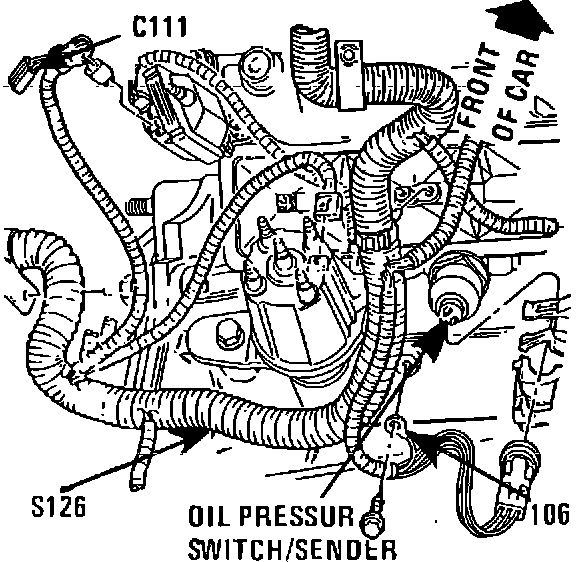 C111

FRONT OF CAR

S126

OIL PRESSUR SWITCH/SENDER

106