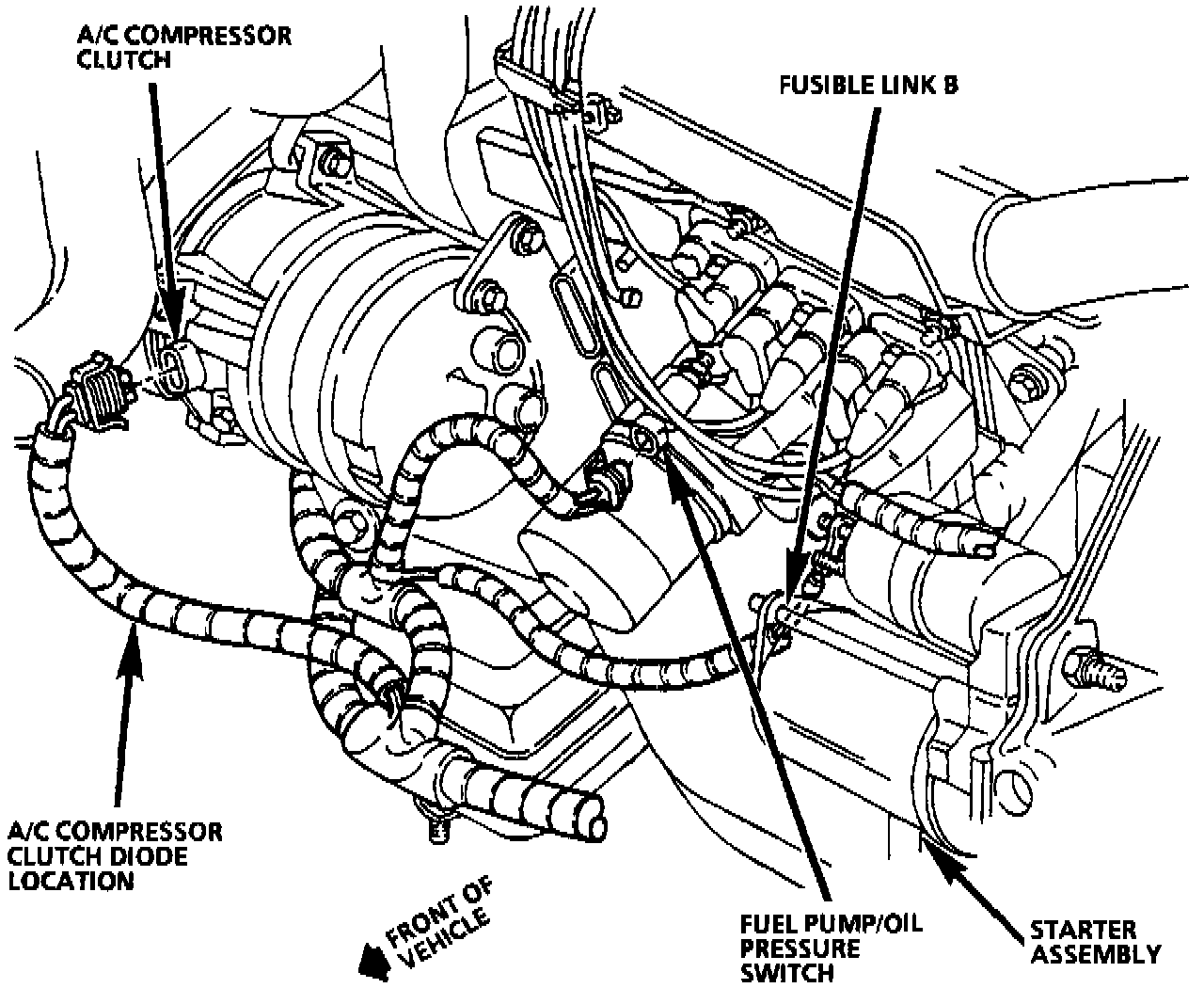 A/C COMPRESSOR CLUTCH

FUSIBLE LINK B

A/C COMPRESSOR CLUTCH DIODE LOCATION

FRONT OF VEHICLE

FUEL PUMP/OIL PRESSURE SWITCH

STARTER ASSEMBLY