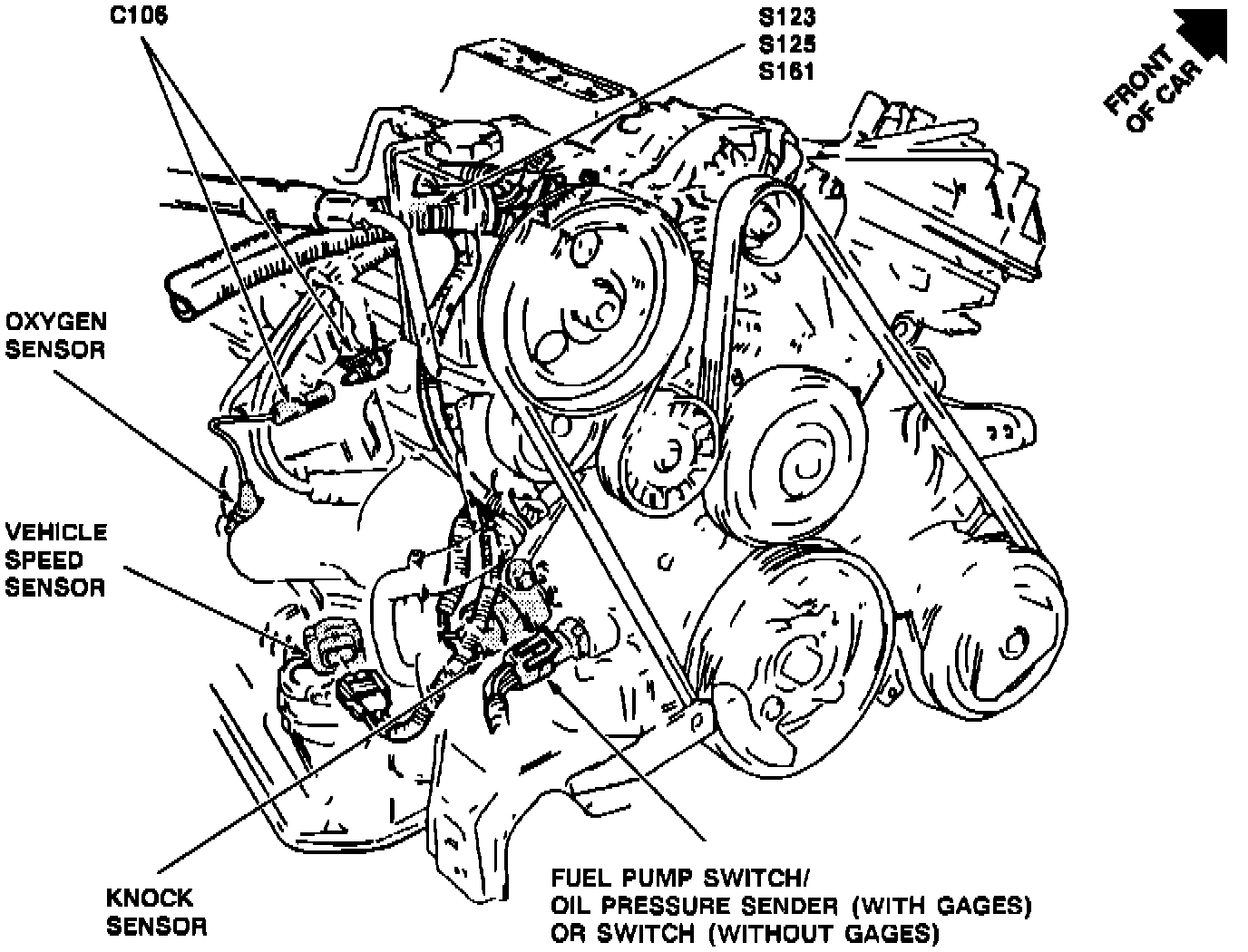 C106

S123
S125
S161

FRONT OF CAR

OXYGEN SENSOR

VEHICLE SPEED SENSOR

KNOCK SENSOR

FUEL PUMP SWITCH/
OIL PRESSURE SENDER (WITH GAGES)
OR SWITCH (WITHOUT GAGES)