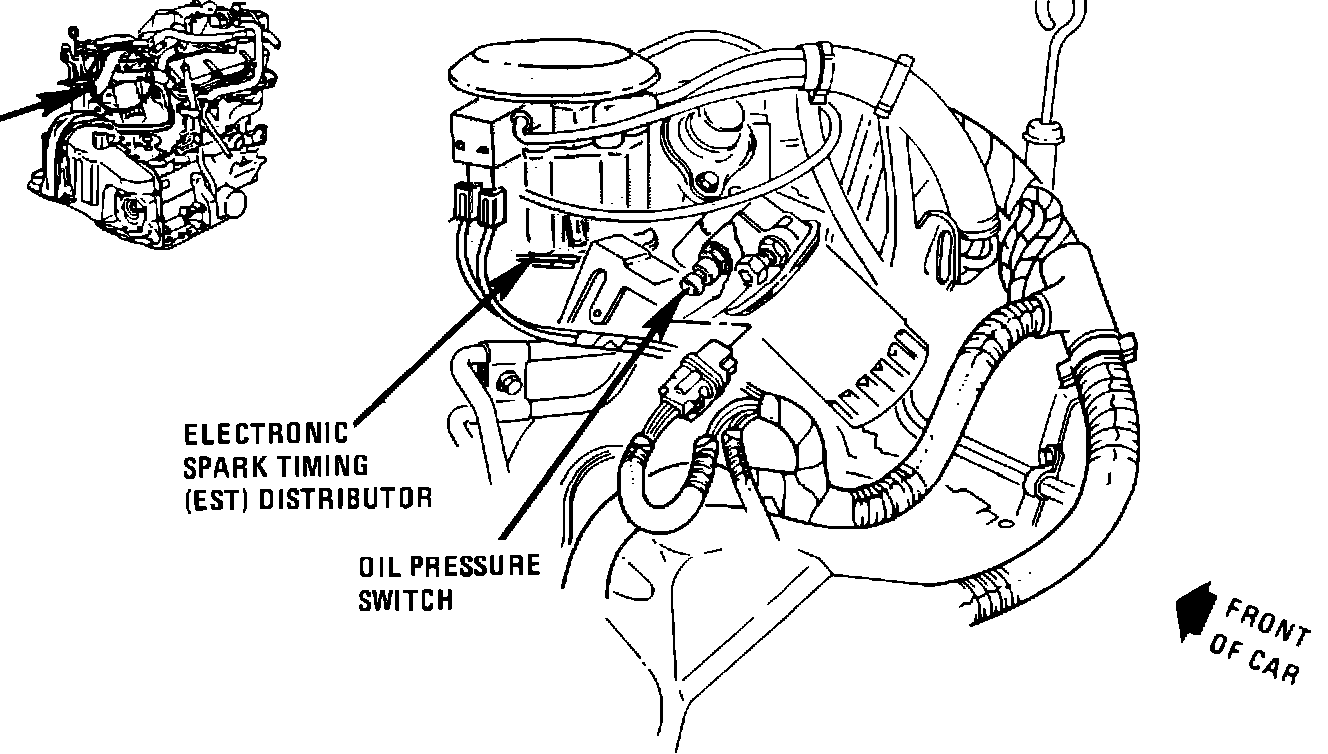 ELECTRONIC SPARK TIMING (EST) DISTRIBUTOR

OIL PRESSURE SWITCH

FRONT OF CAR