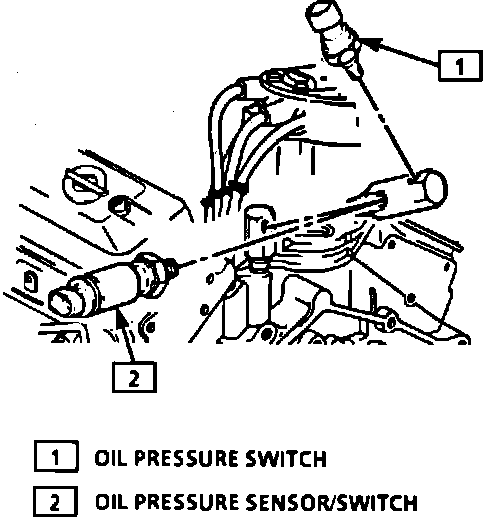 1

2

1 OIL PRESSURE SWITCH

2 OIL PRESSURE SENSOR/SWITCH