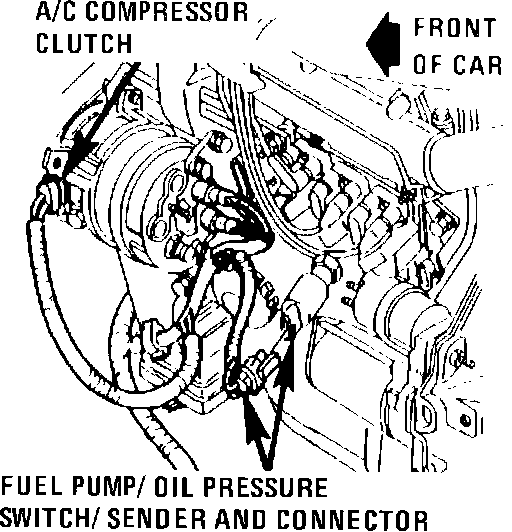 A/C COMPRESSOR CLUTCH

FRONT OF CAR

FUEL PUMP/ OIL PRESSURE SWITCH/ SENDER AND CONNECTOR