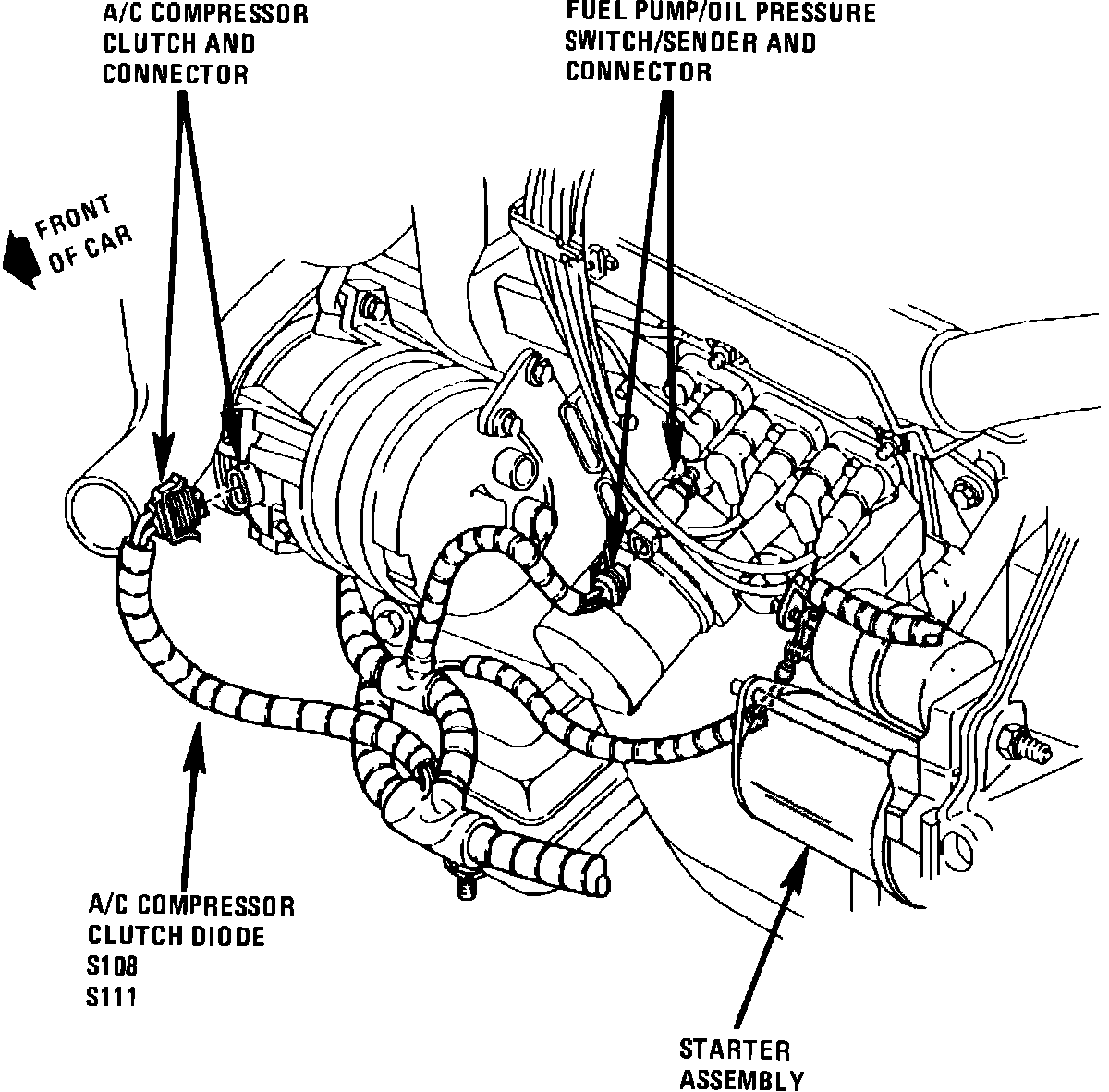 A/C COMPRESSOR CLUTCH AND CONNECTOR

FUEL PUMP/OIL PRESSURE SWITCH/SENDER AND CONNECTOR

FRONT OF CAR

A/C COMPRESSOR CLUTCH DIODE
S108
S111

STARTER ASSEMBLY