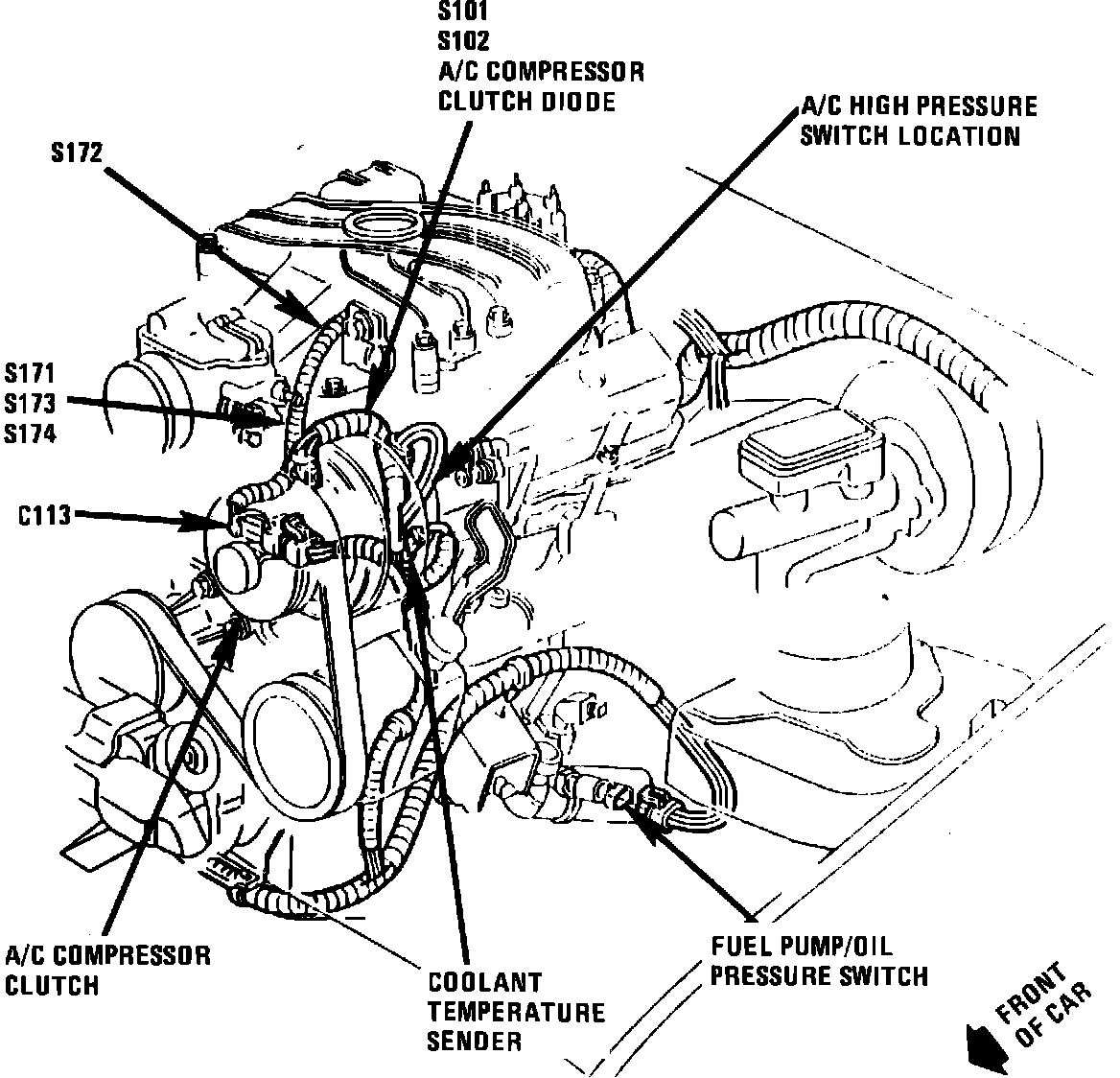 S101
S102
A/C COMPRESSOR
CLUTCH DIODE

A/C HIGH PRESSURE
SWITCH LOCATION

S172

S171
S173
S174

C113

A/C COMPRESSOR
CLUTCH

COOLANT
TEMPERATURE
SENDER

FUEL PUMP/OIL
PRESSURE SWITCH

FRONT
OF CAR