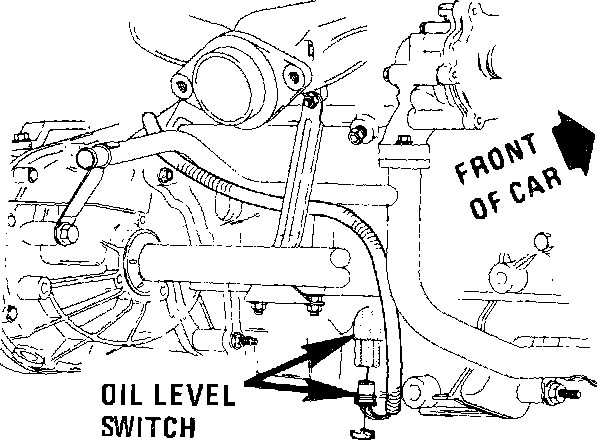 FRONT OF CAR

OIL LEVEL SWITCH