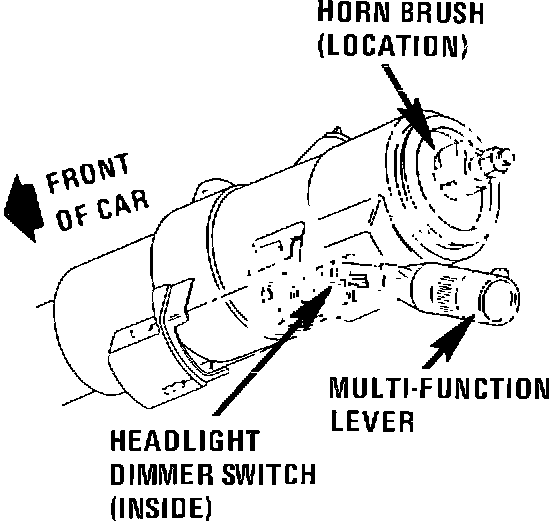 HORN BRUSH (LOCATION)

FRONT OF CAR

MULTI-FUNCTION LEVER

HEADLIGHT DIMMER SWITCH (INSIDE)