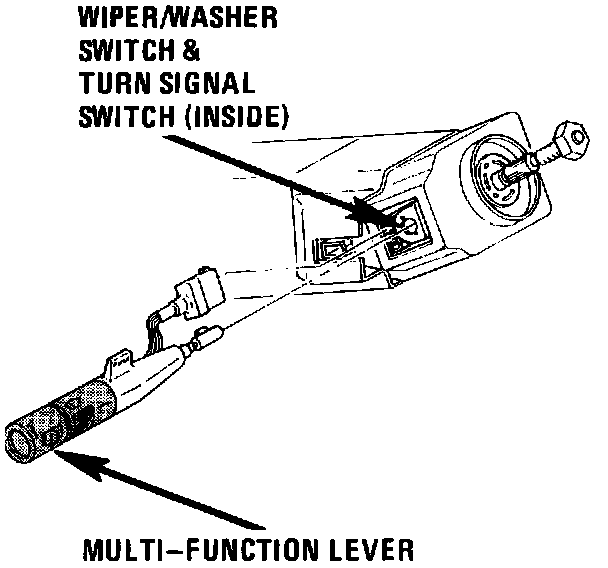 WIPER/WASHER SWITCH & TURN SIGNAL SWITCH (INSIDE)

MULTI–FUNCTION LEVER