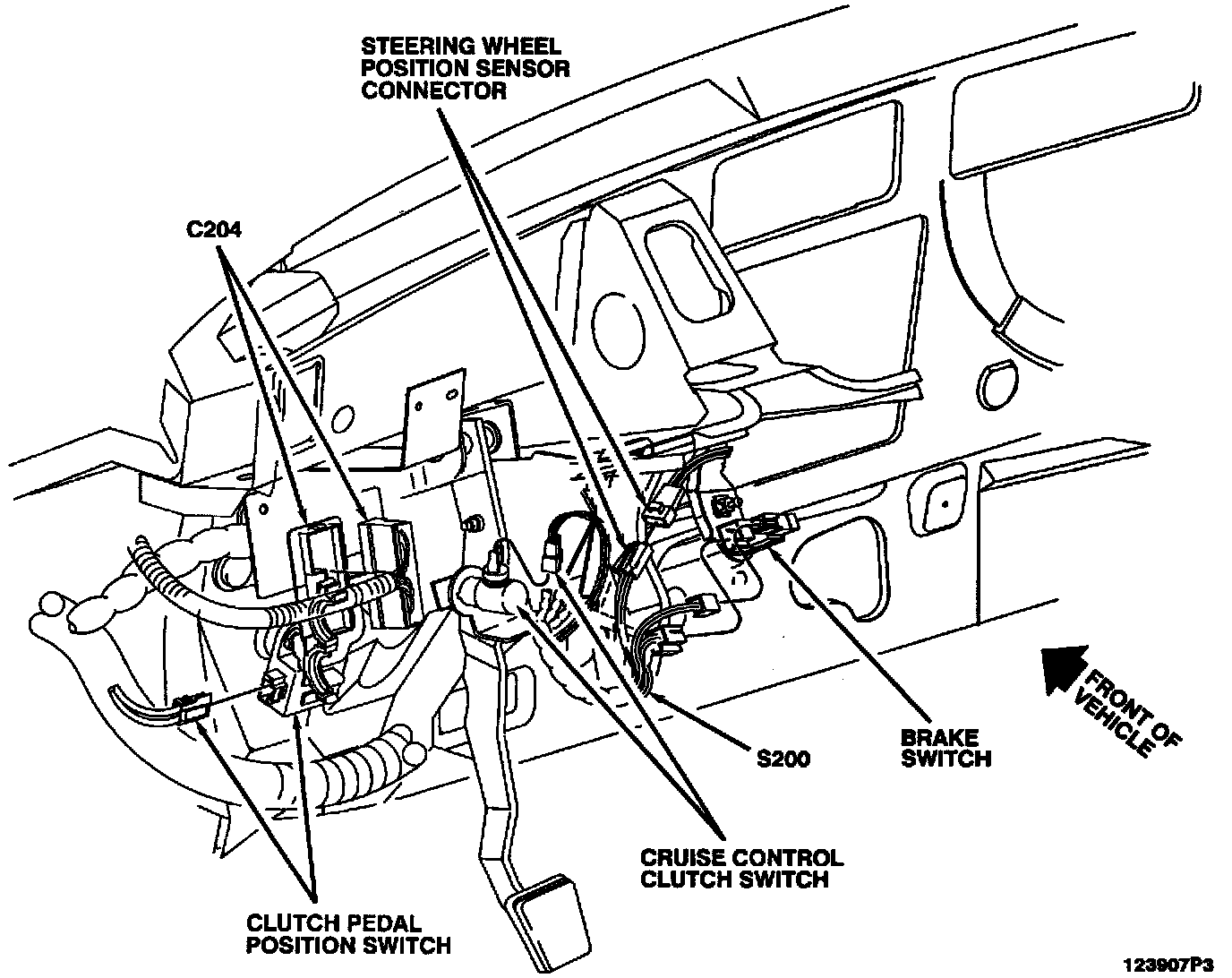 STEERING WHEEL POSITION SENSOR CONNECTOR

C204

FRONT OF VEHICLE

BRAKE SWITCH

S200

CRUISE CONTROL CLUTCH SWITCH

CLUTCH PEDAL POSITION SWITCH

123907P3