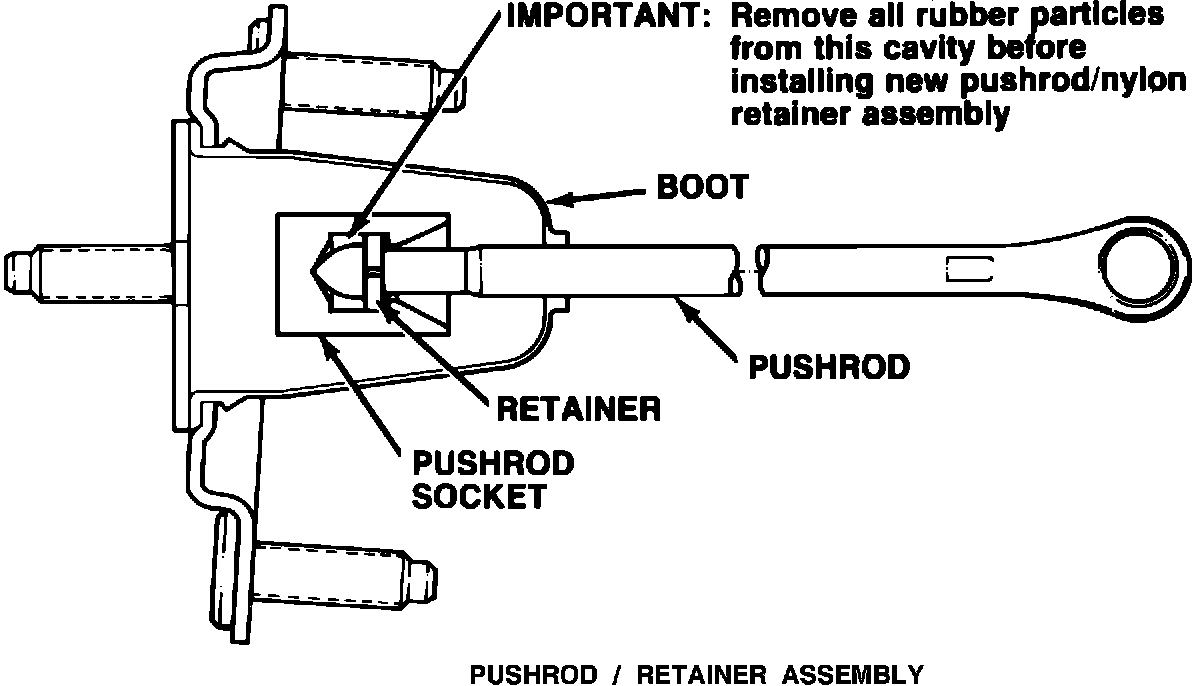 IMPORTANT: Remove all rubber particles from this cavity before installing new pushrod/nylon retainer assembly

BOOT

PUSHROD

RETAINER

PUSHROD SOCKET

PUSHROD / RETAINER ASSEMBLY