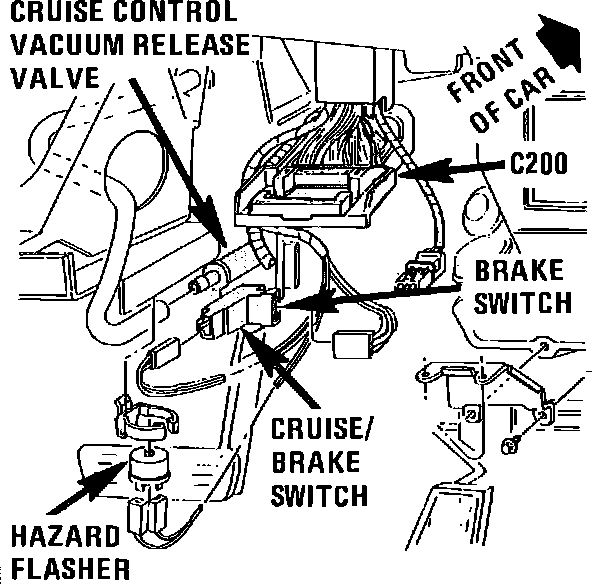 CRUISE CONTROL VACUUM RELEASE VALVE

FRONT OF CAR

C200

BRAKE SWITCH

CRUISE/ BRAKE SWITCH

HAZARD FLASHER