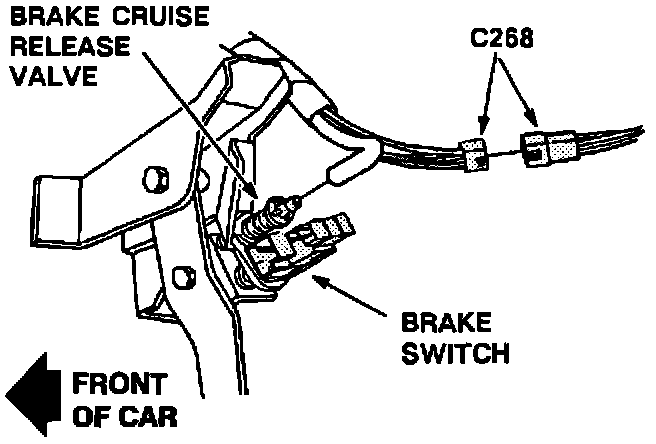 BRAKE CRUISE RELEASE VALVE

C268

BRAKE SWITCH

FRONT OF CAR