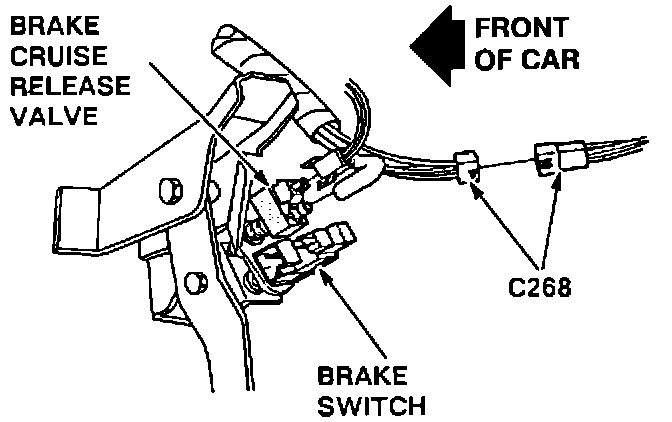 BRAKE CRUISE RELEASE VALVE

FRONT OF CAR

C268

BRAKE SWITCH