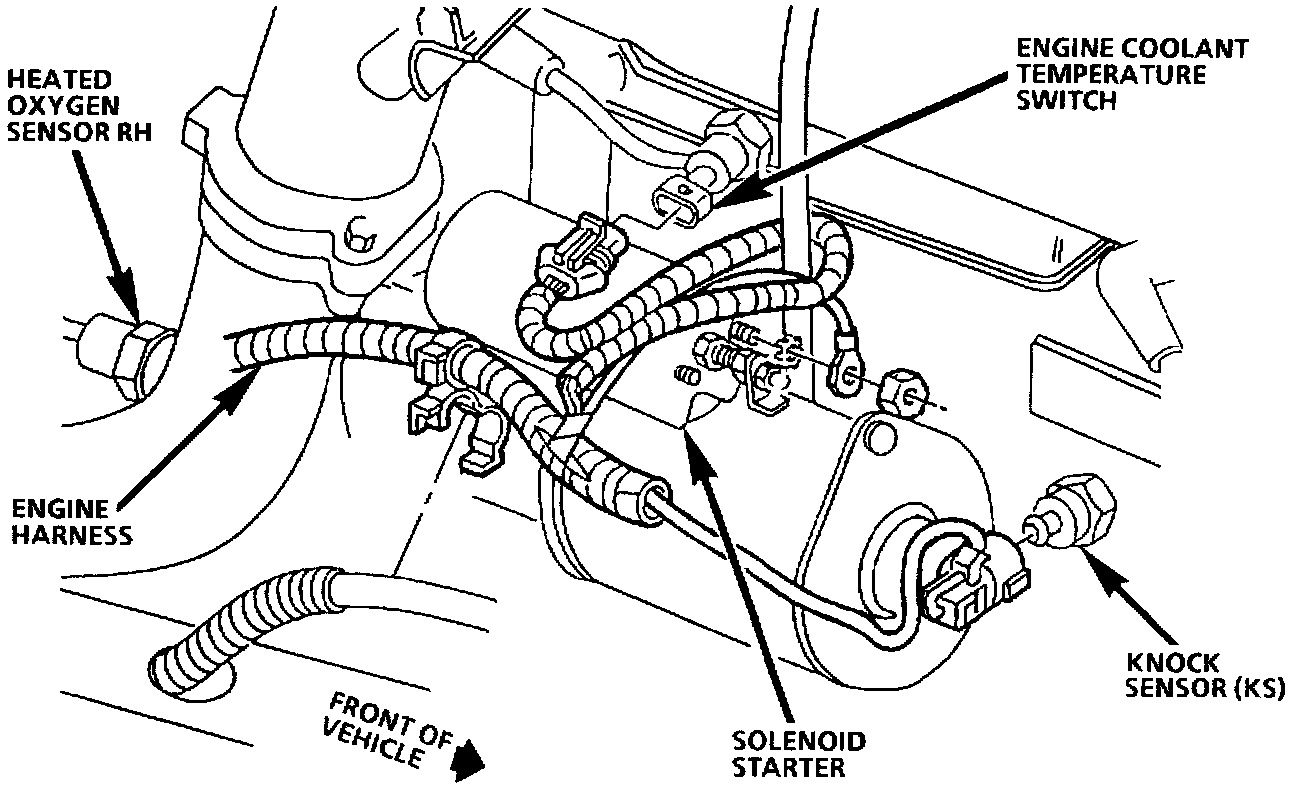 HEATED OXYGEN SENSOR RH

ENGINE COOLANT TEMPERATURE SWITCH

ENGINE HARNESS

FRONT OF VEHICLE

SOLENOID STARTER

KNOCK SENSOR (KS)