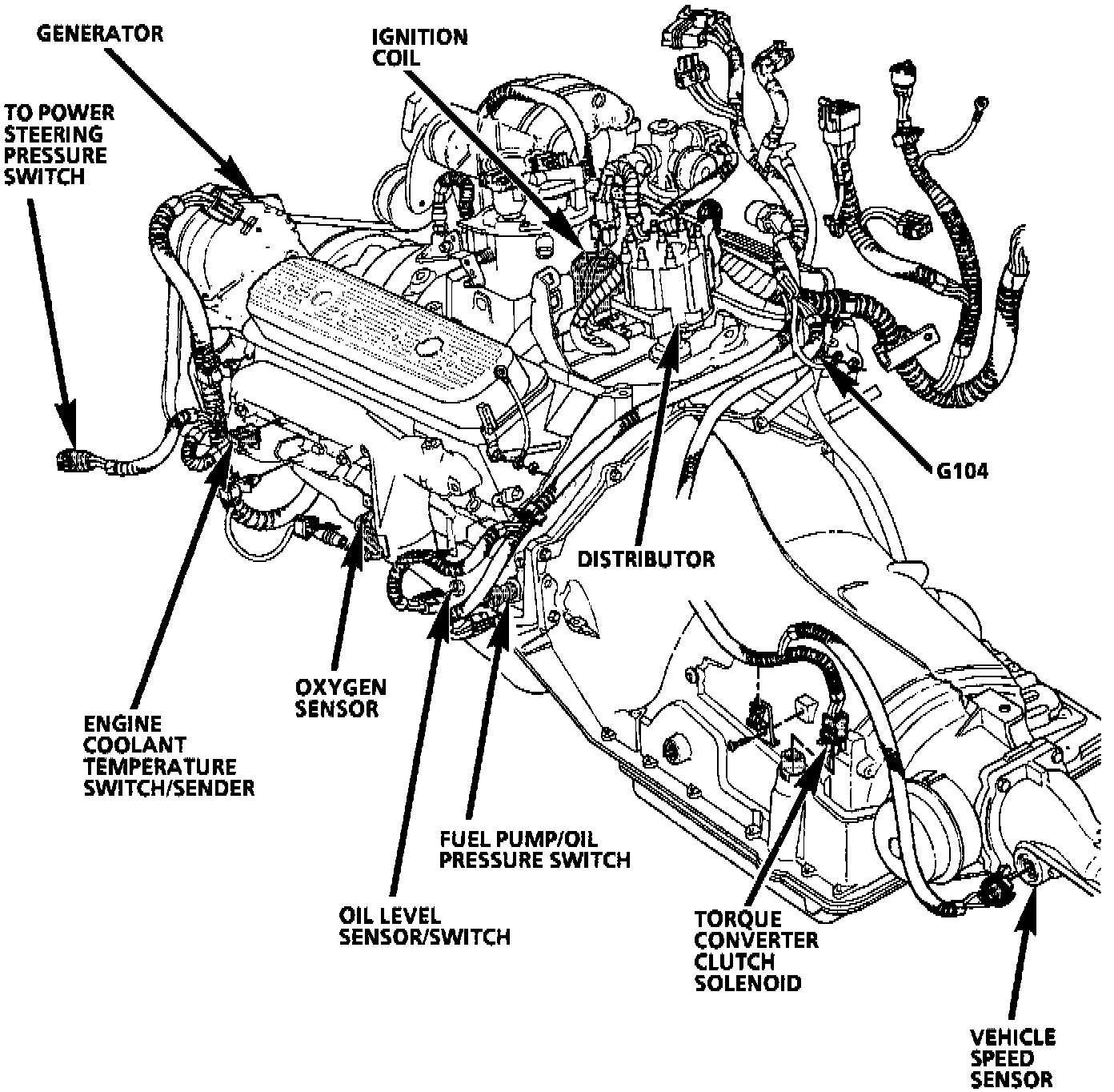 GENERATOR

IGNITION COIL

TO POWER STEERING PRESSURE SWITCH

G104

DISTRIBUTOR

OXYGEN SENSOR

ENGINE COOLANT TEMPERATURE SWITCH/SENDER

FUEL PUMP/OIL PRESSURE SWITCH

OIL LEVEL SENSOR/SWITCH

TORQUE CONVERTER CLUTCH SOLENOID

VEHICLE SPEED SENSOR