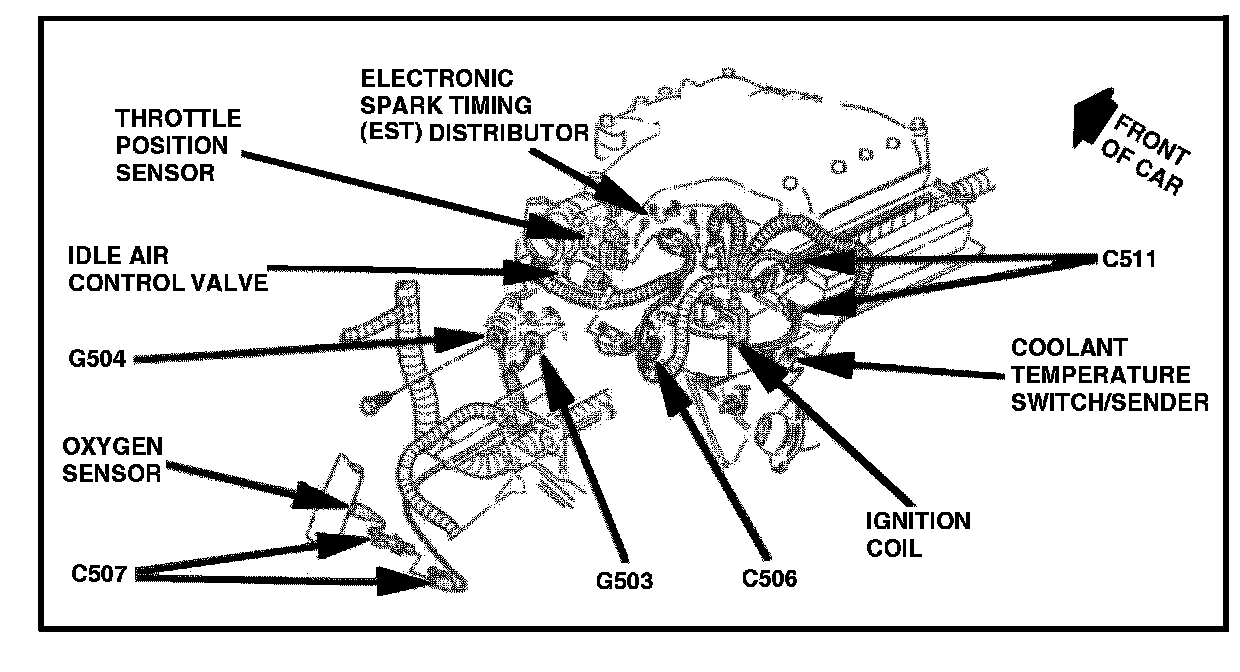 ELECTRONIC SPARK TIMING (EST) DISTRIBUTOR

THROTTLE POSITION SENSOR

FRONT OF CAR

IDLE AIR CONTROL VALVE

C511

G504

COOLANT TEMPERATURE SWITCH/SENDER

OXYGEN SENSOR

IGNITION COIL

C507

G503

C506