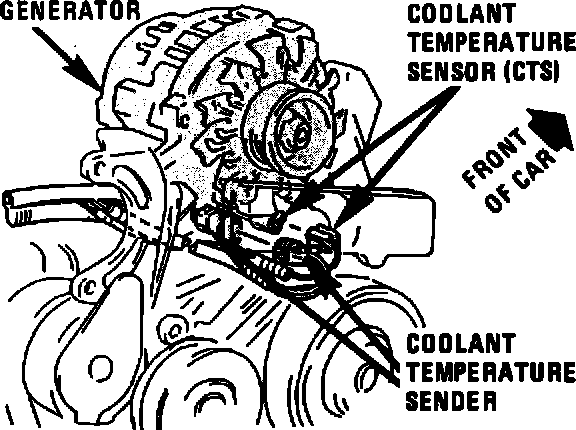 GENERATOR

COOLANT TEMPERATURE SENSOR (CTS)

FRONT OF CAR

COOLANT TEMPERATURE SENDER