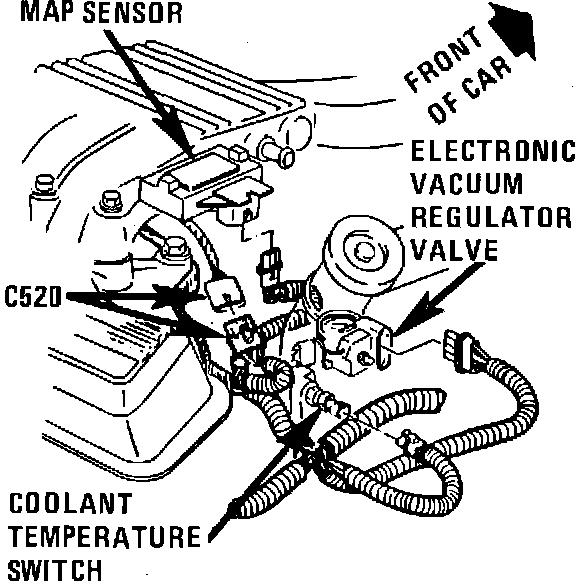 MAP SENSOR

FRONT OF CAR

ELECTRONIC VACUUM REGULATOR VALVE

C520

COOLANT TEMPERATURE SWITCH